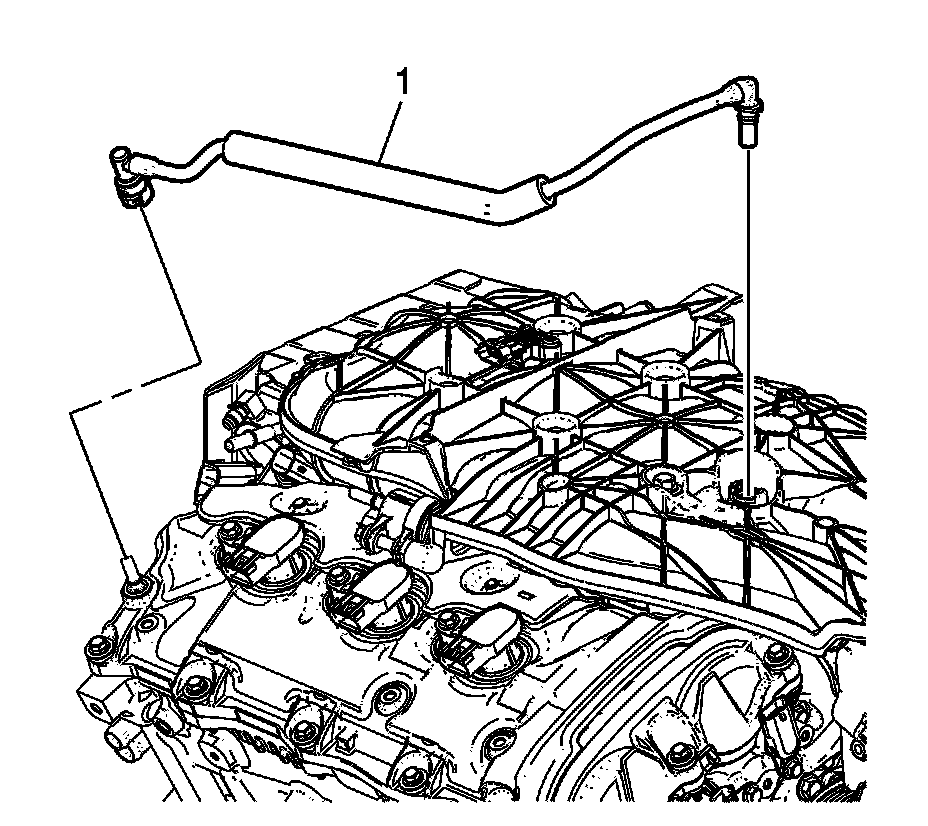 1