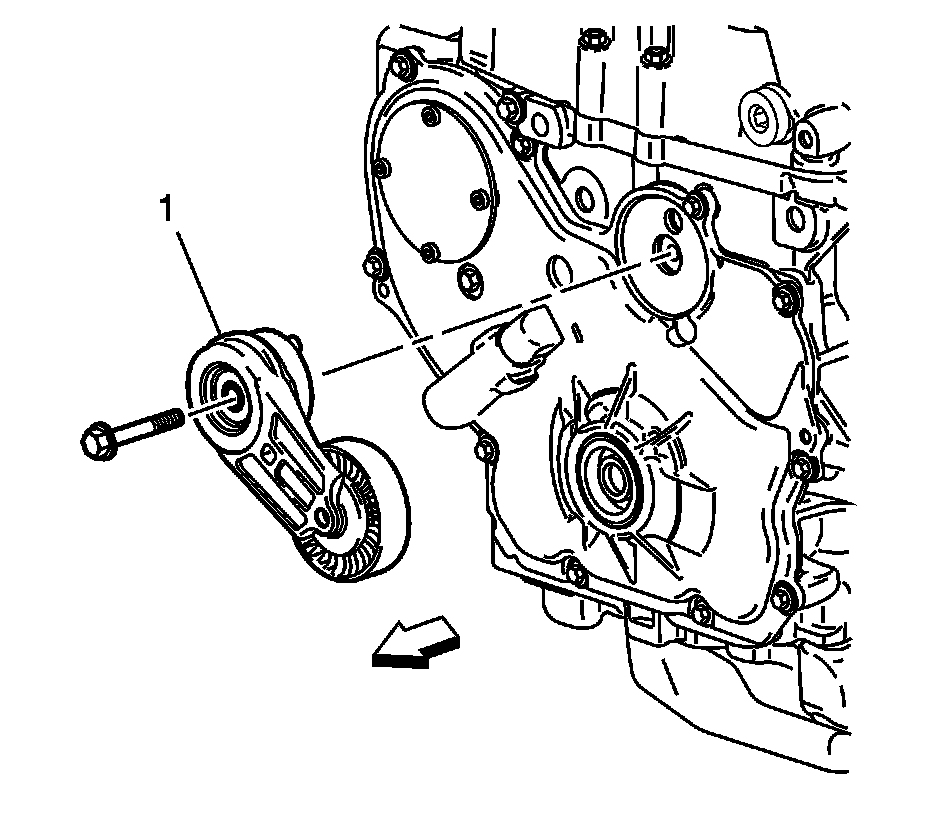 1