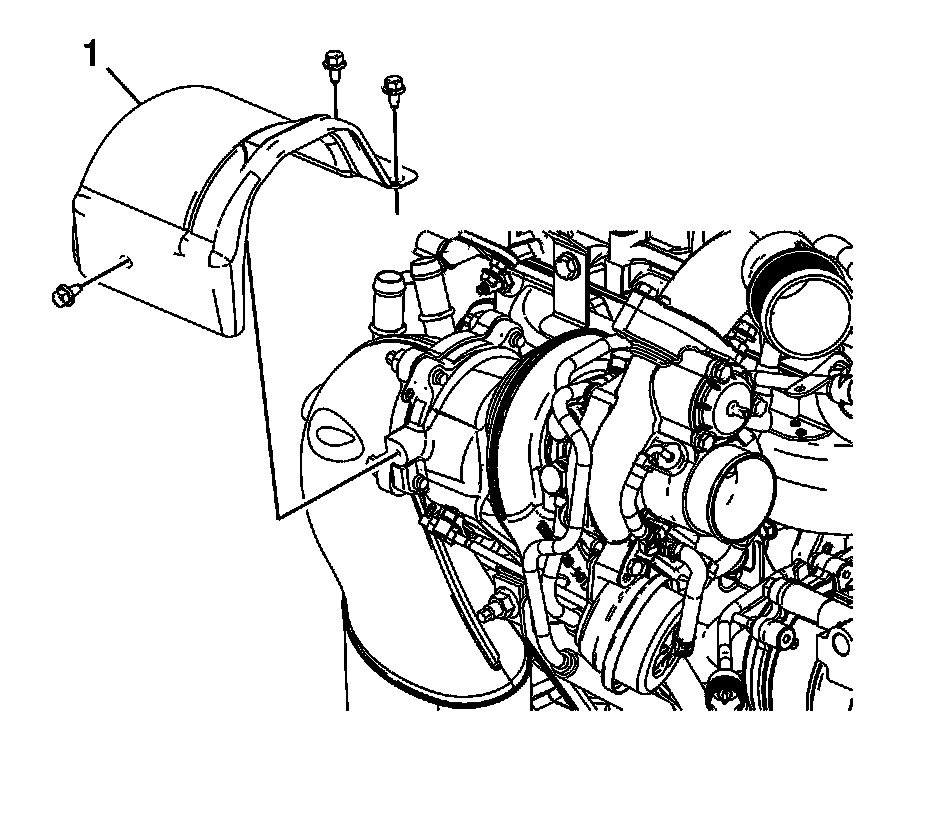 1