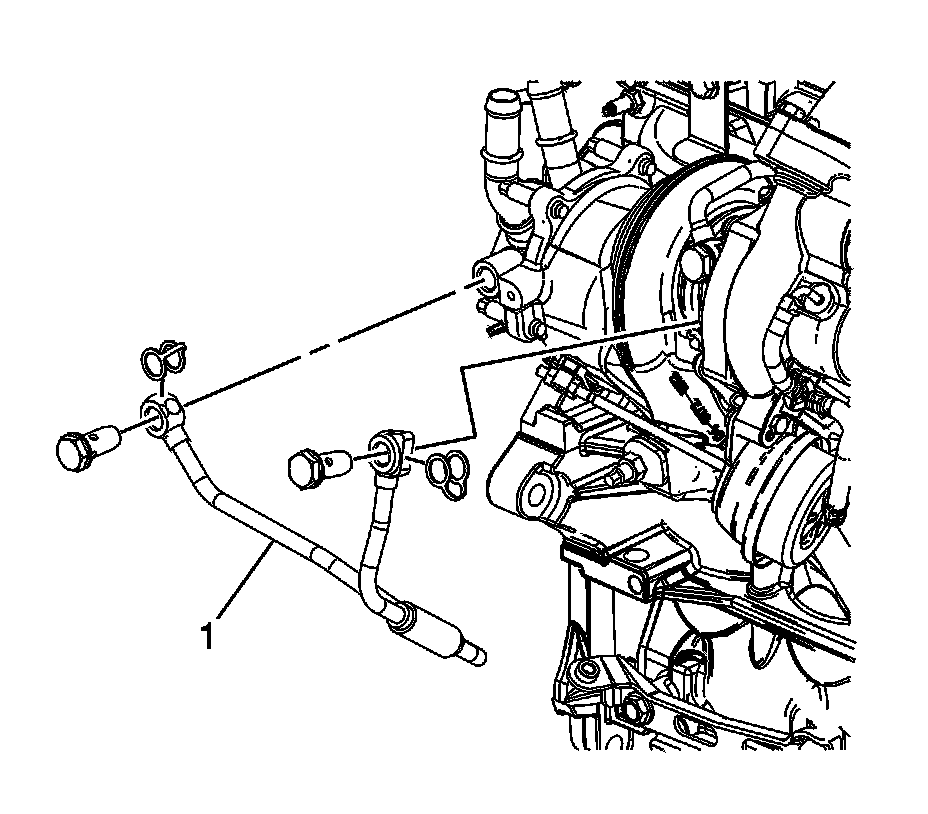 1