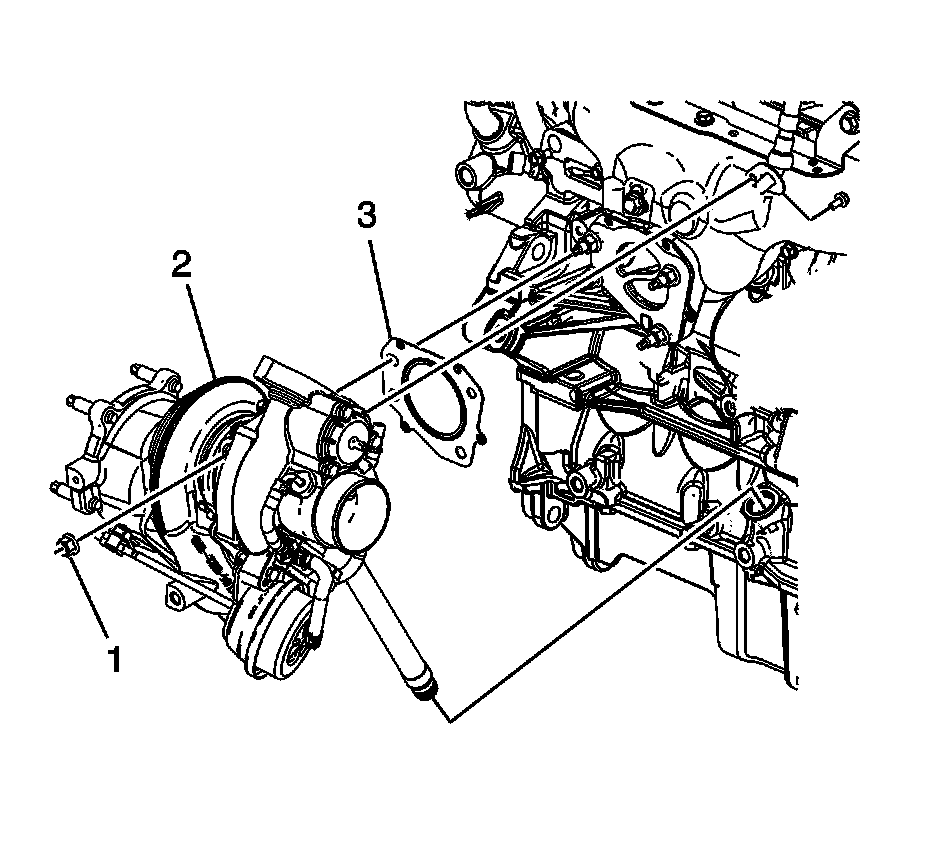 3
2
1