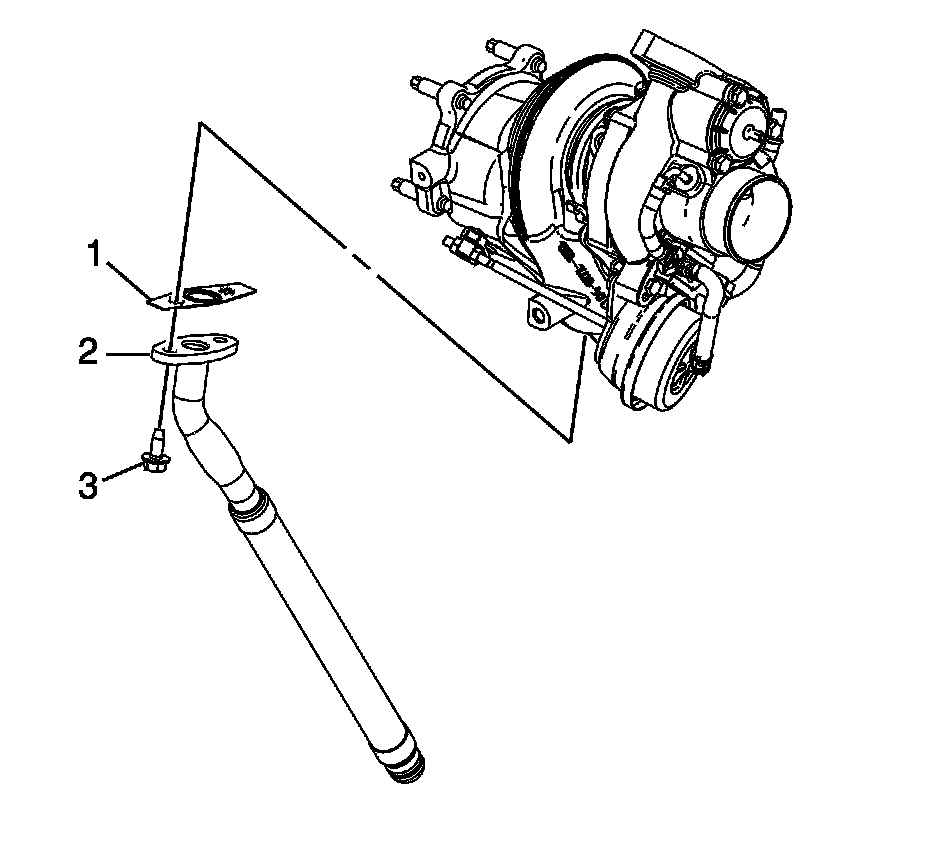 1
2
3