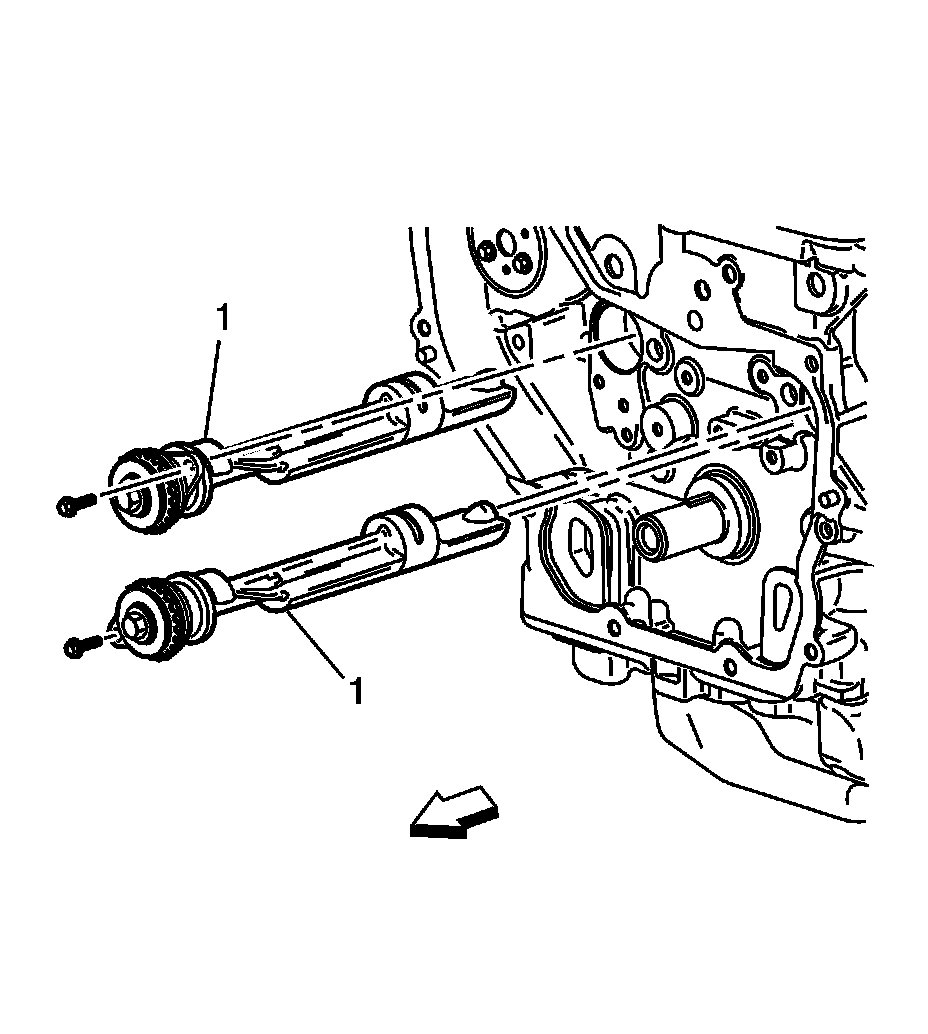 1

1