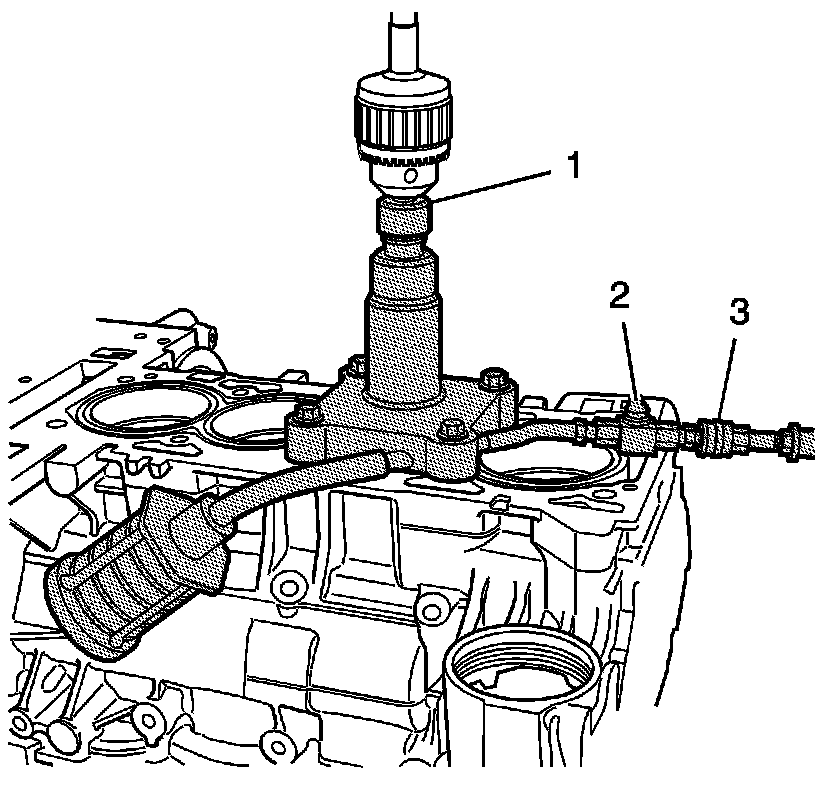 1
2
3