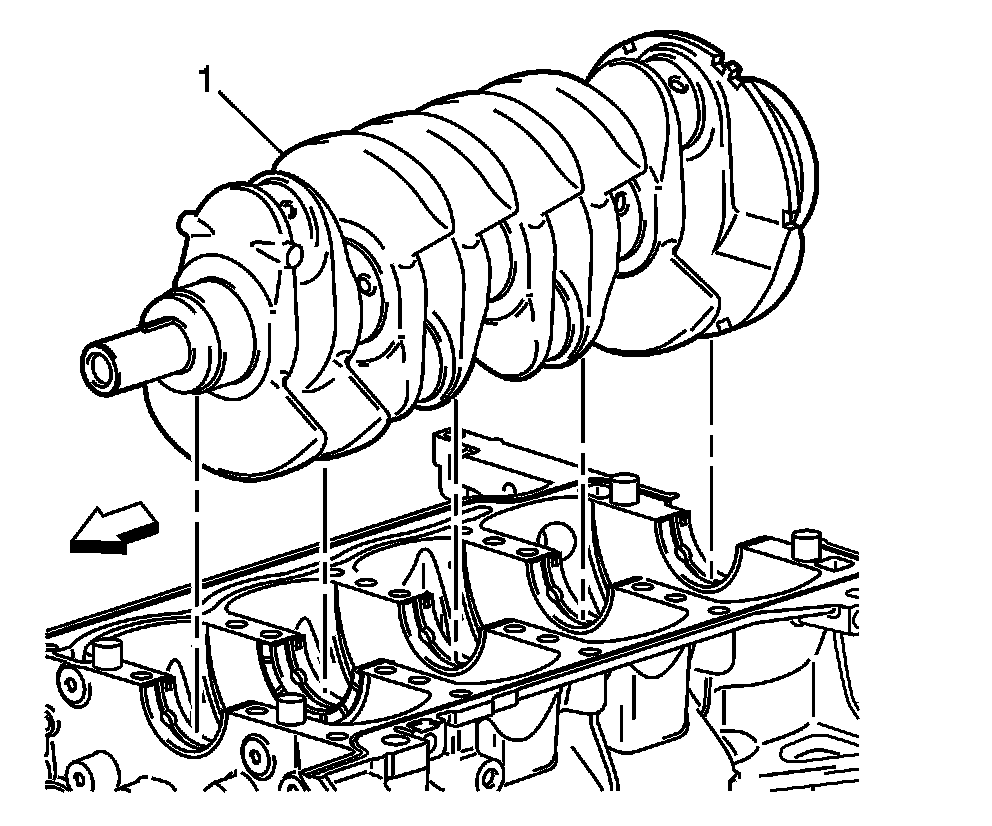 1