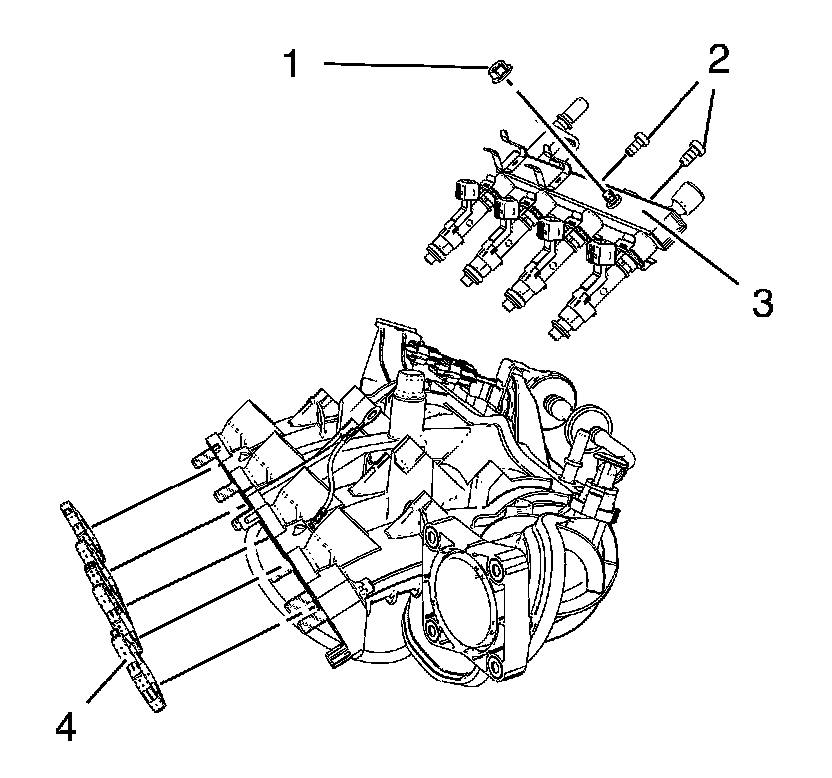 1
2
3
4