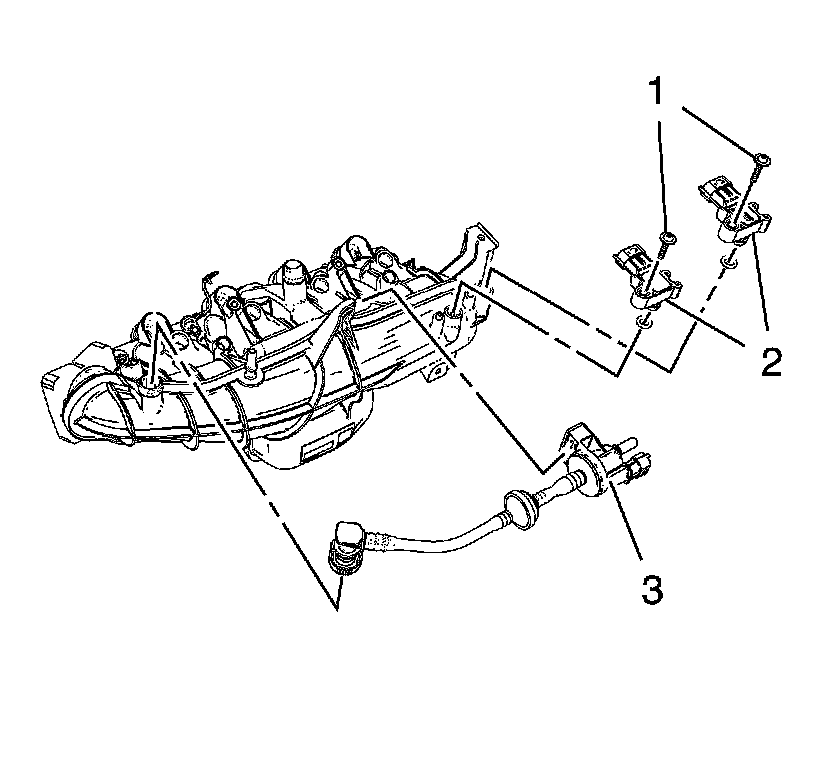 1
2
3