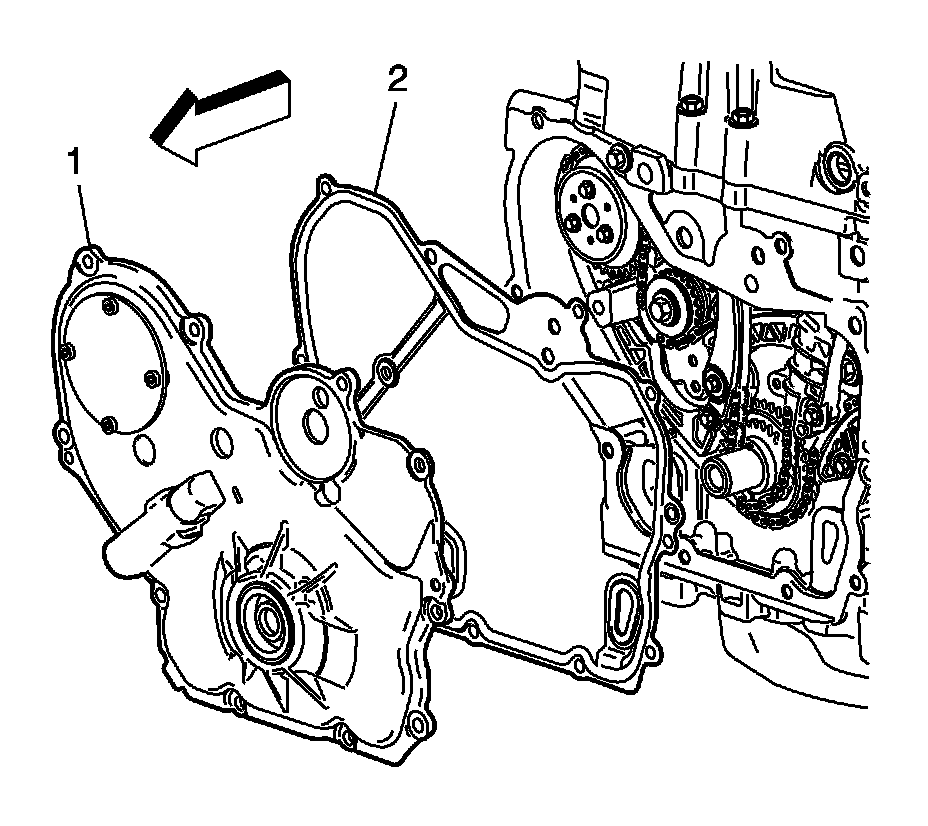 1
2