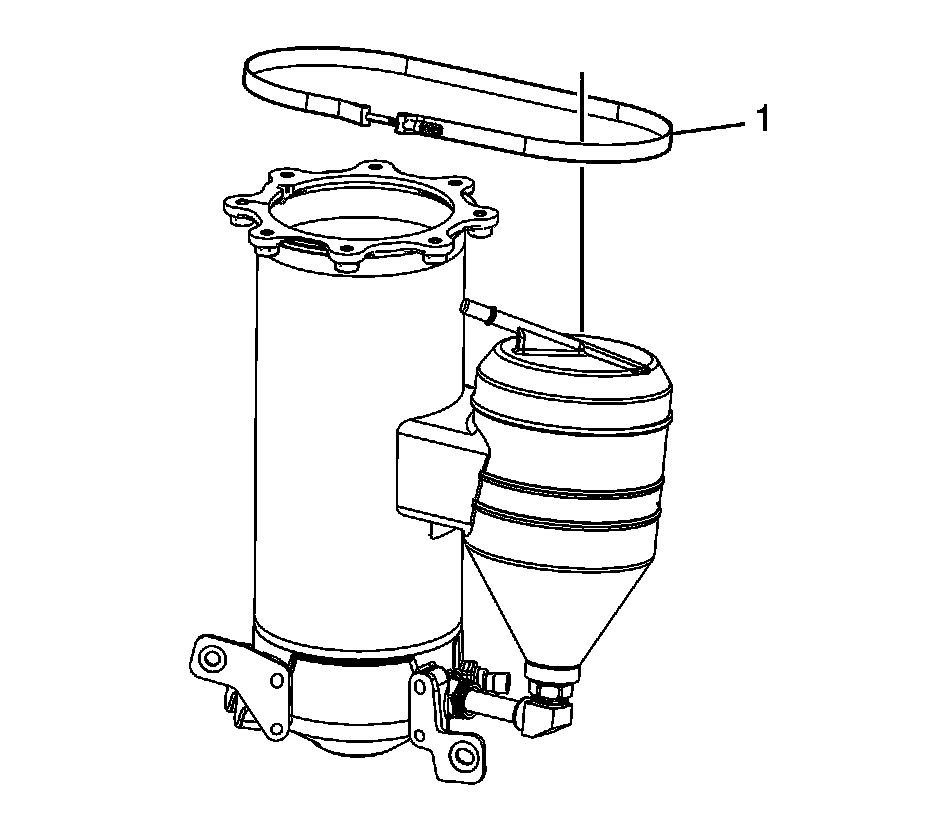 1