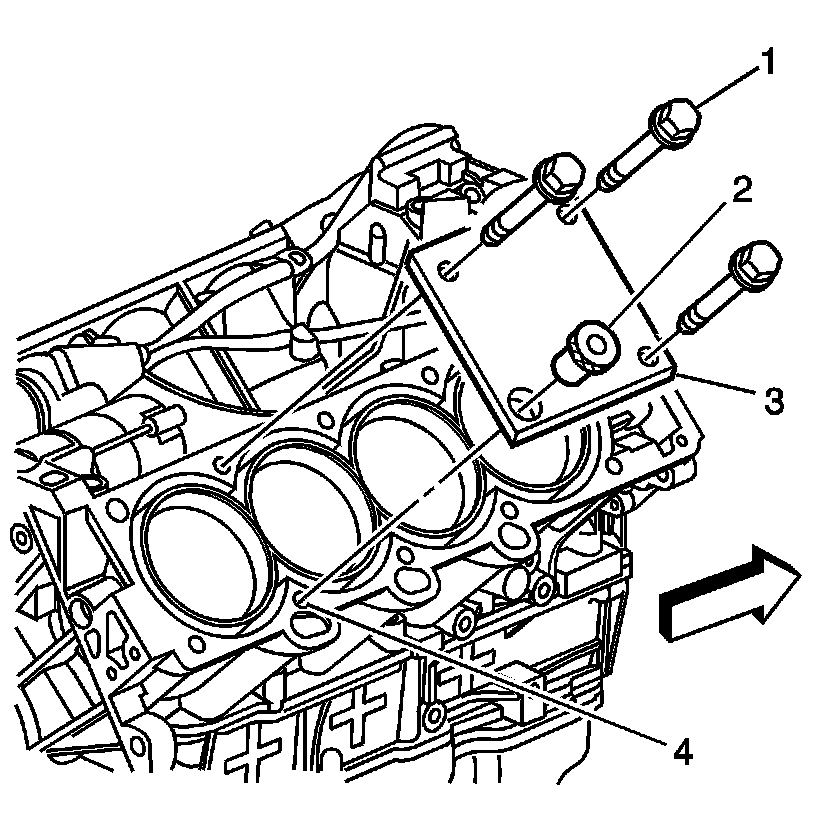 1
2
3
4