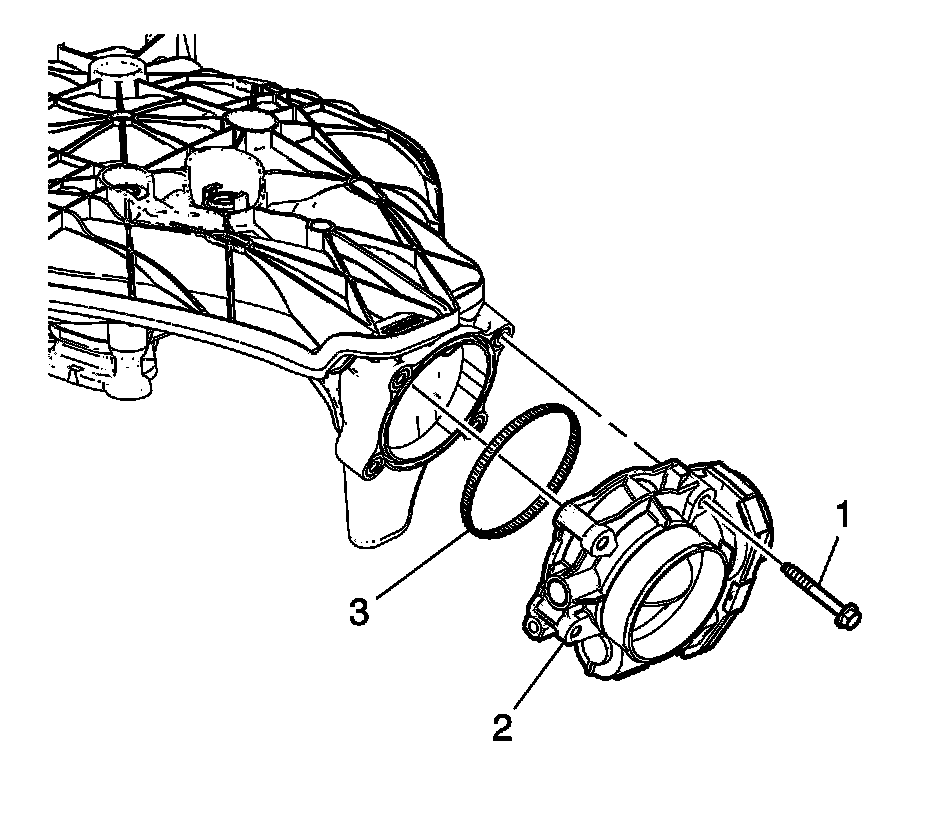 1
3
2