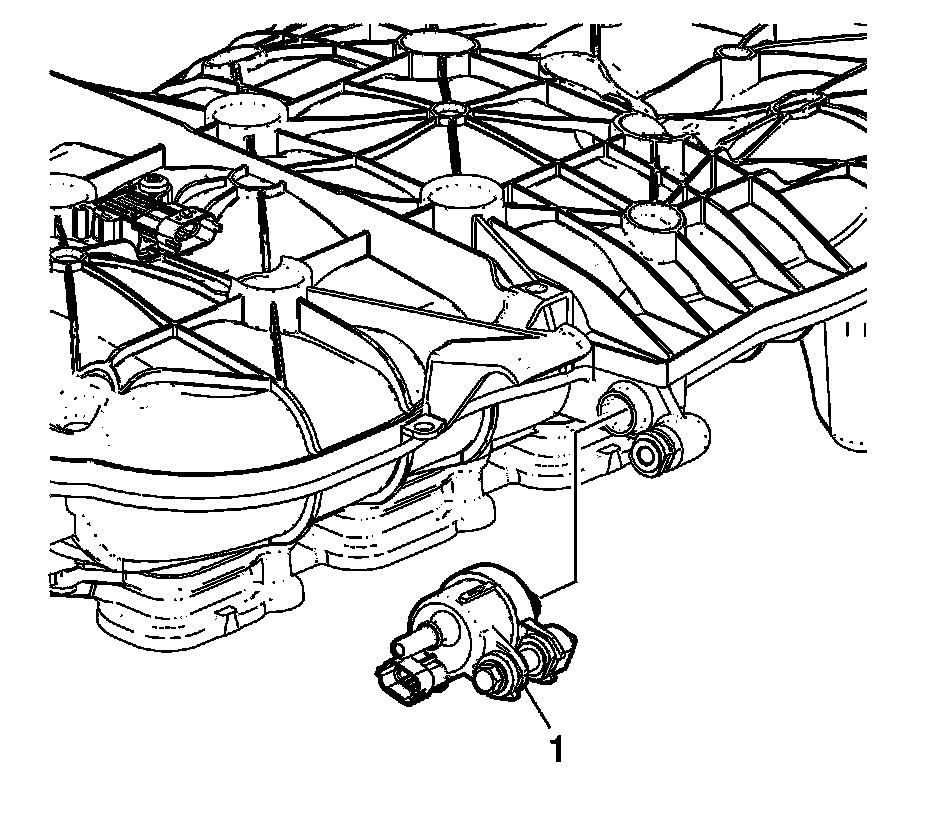 1