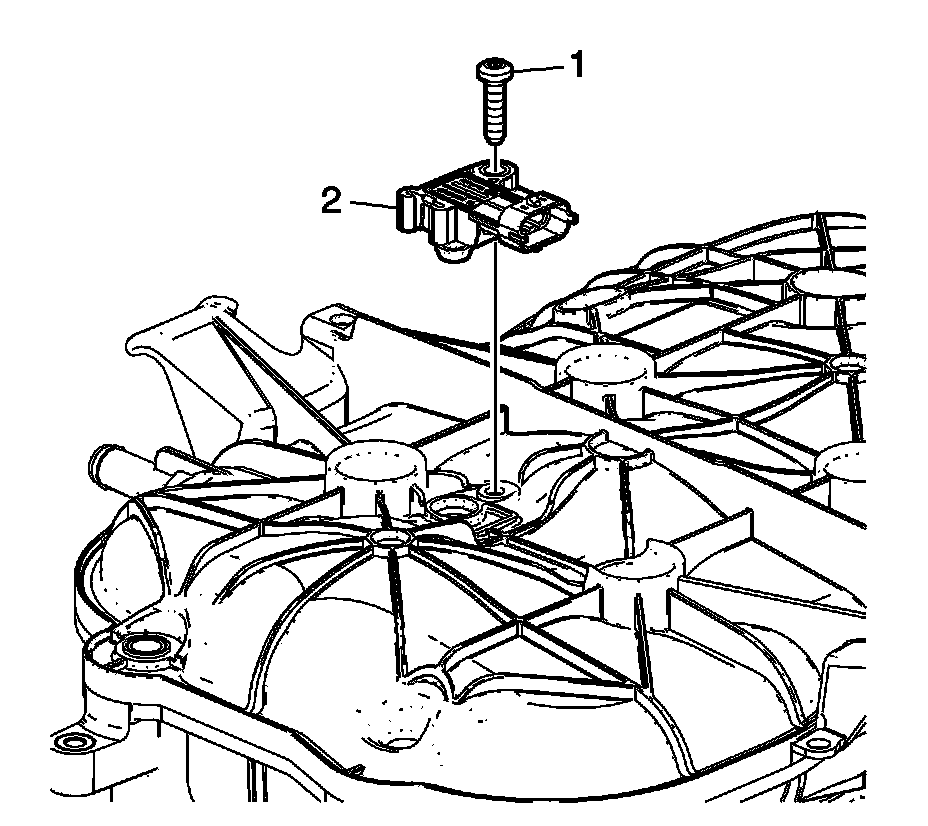 1
2