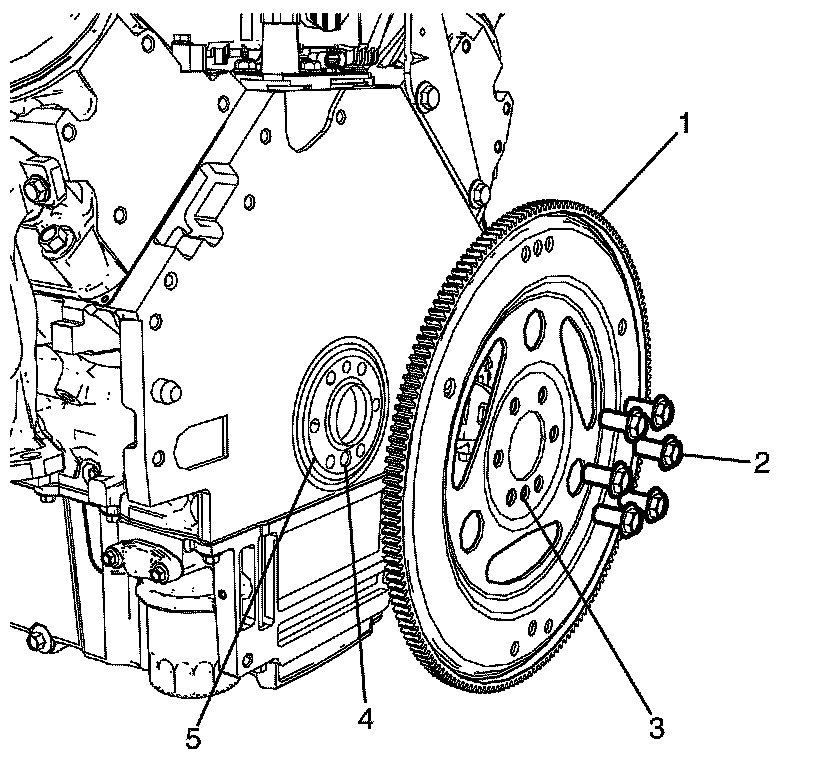 1
2
5
4
3