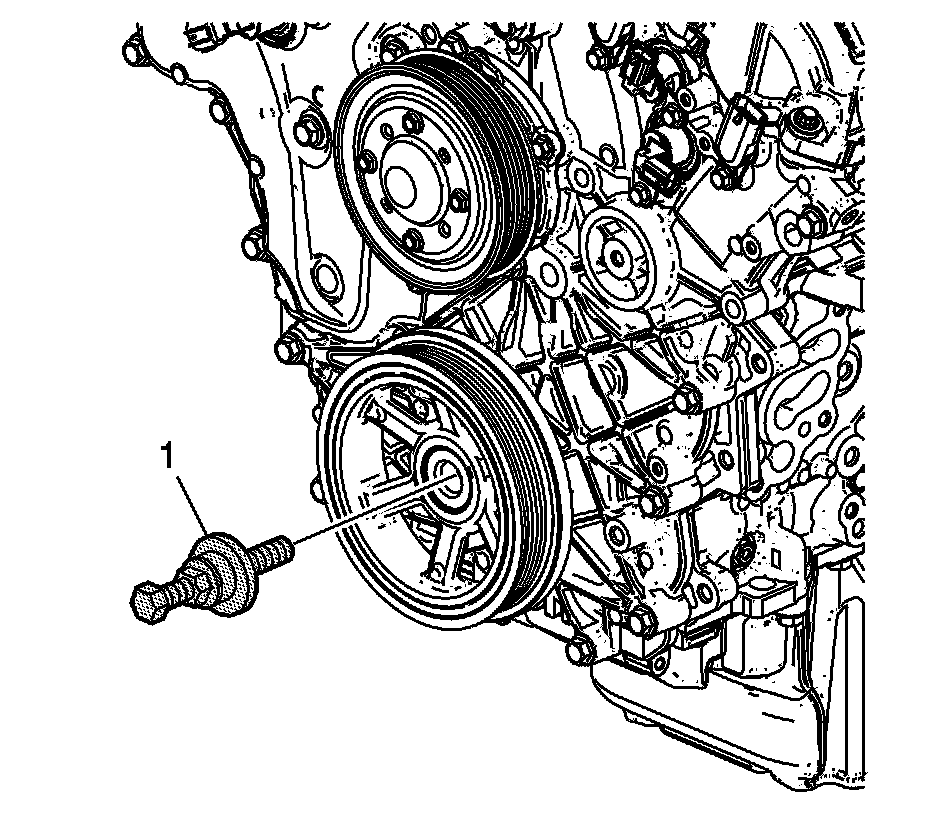 1