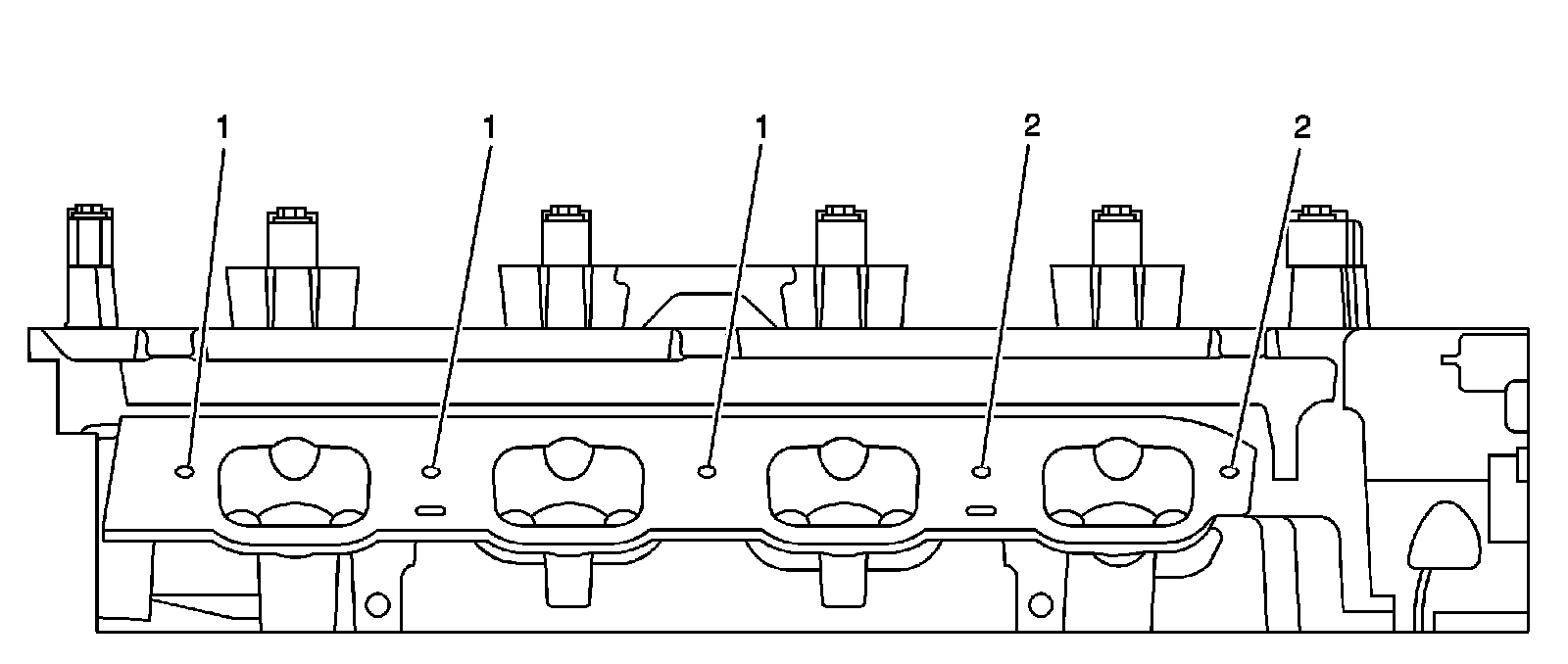 1 1 1 2 2