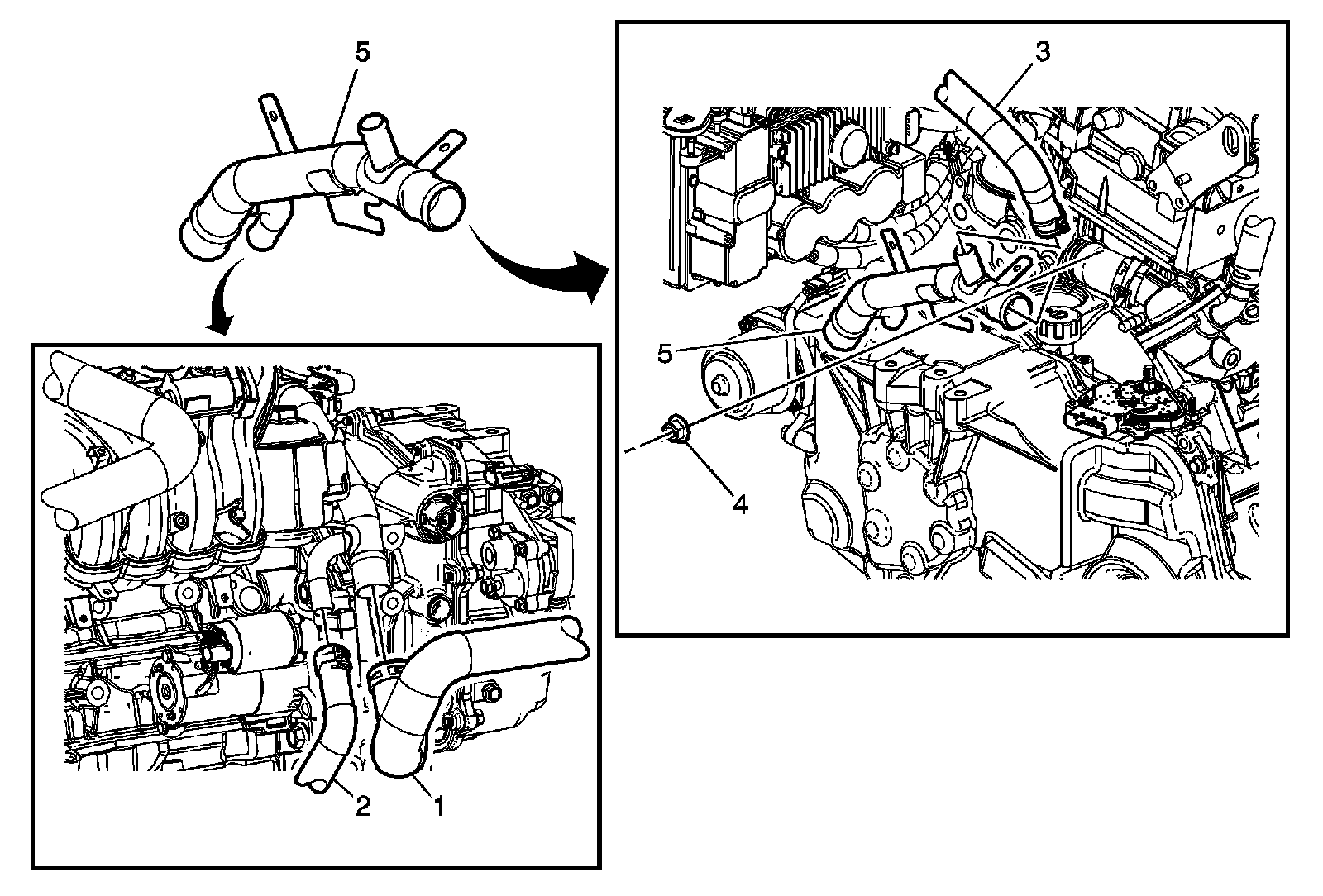 5
3
5
4
2
1