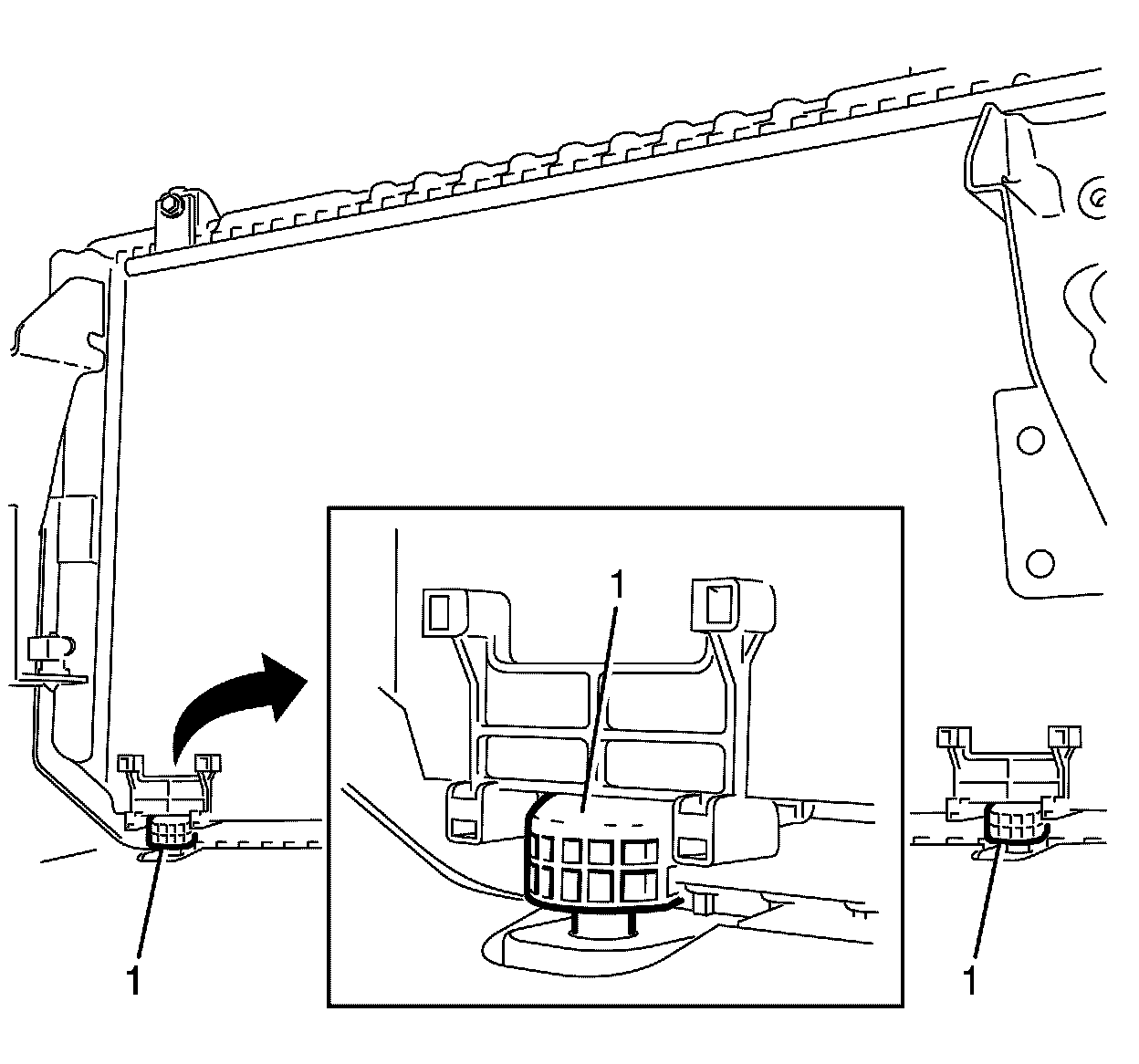 1
1
1