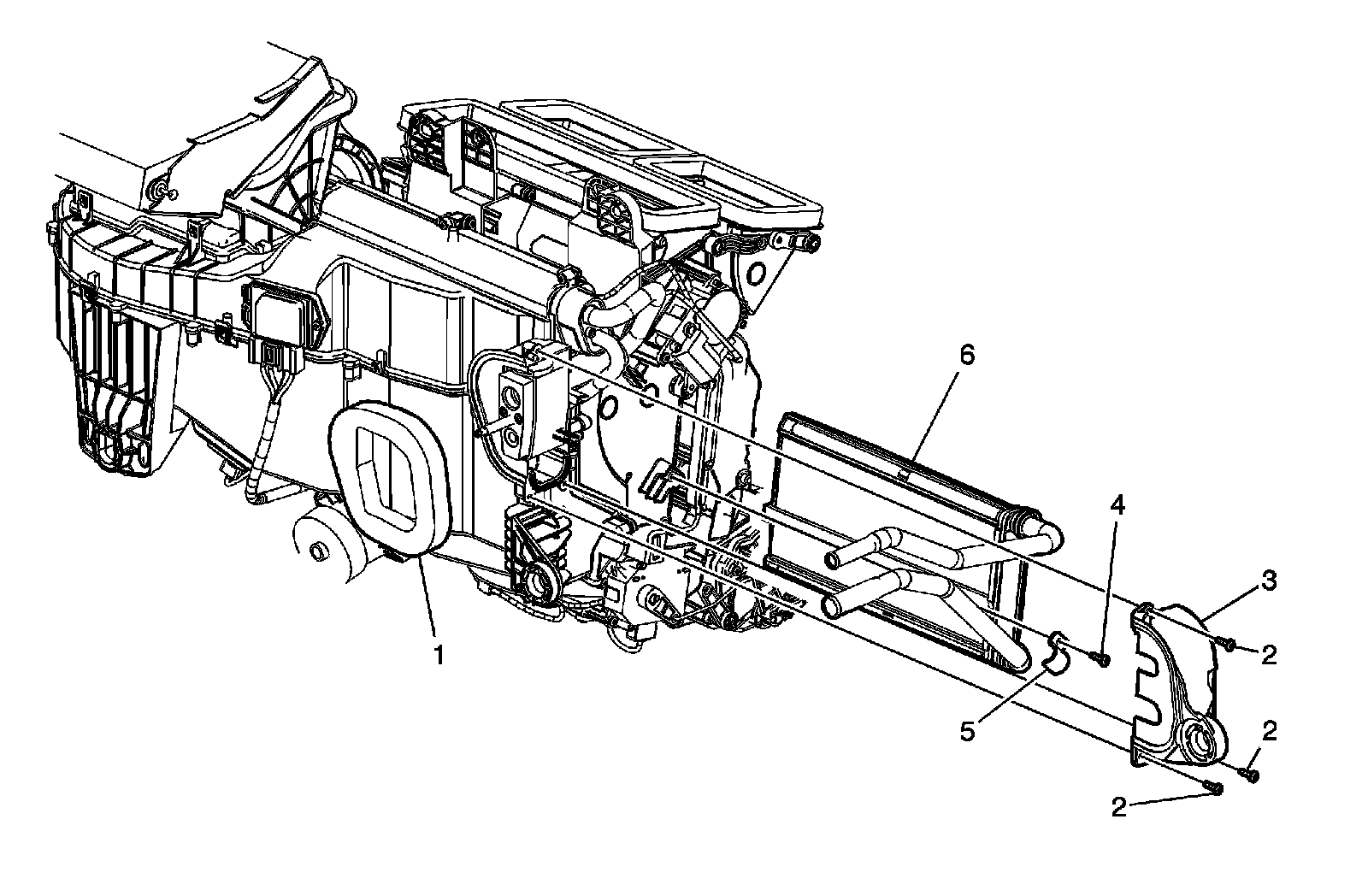 6
4
3
2
1
5
2
2