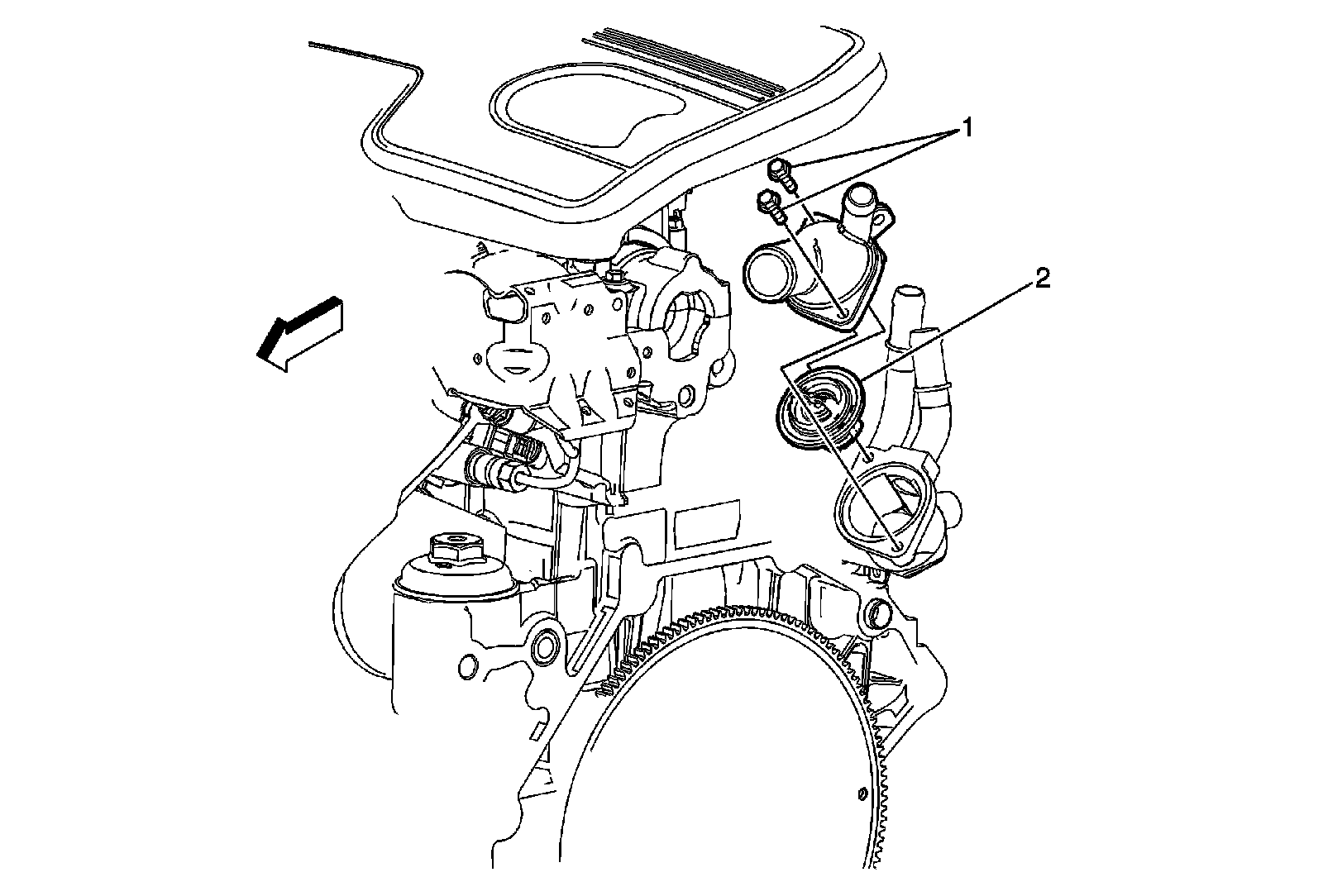 1
2