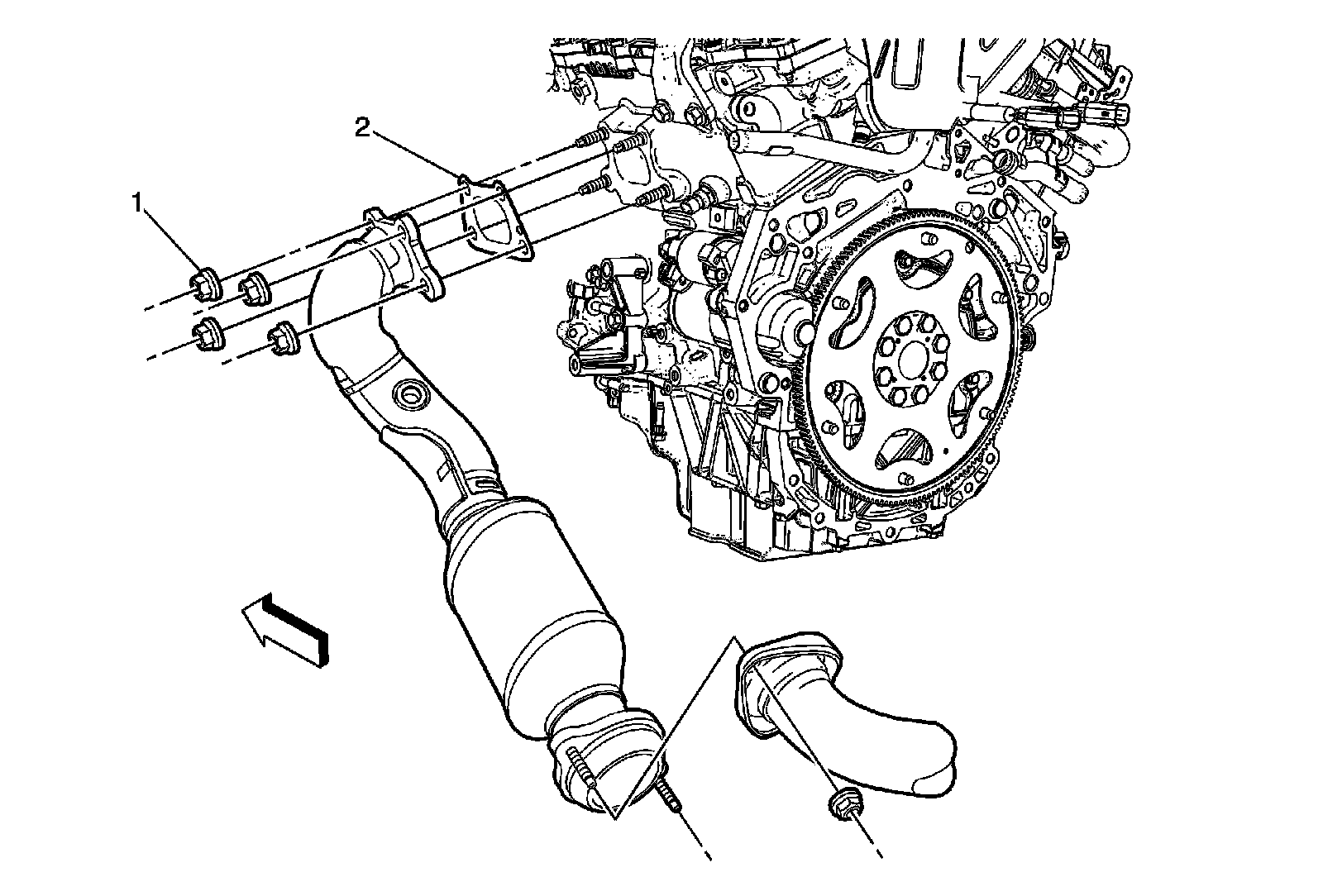 2
1