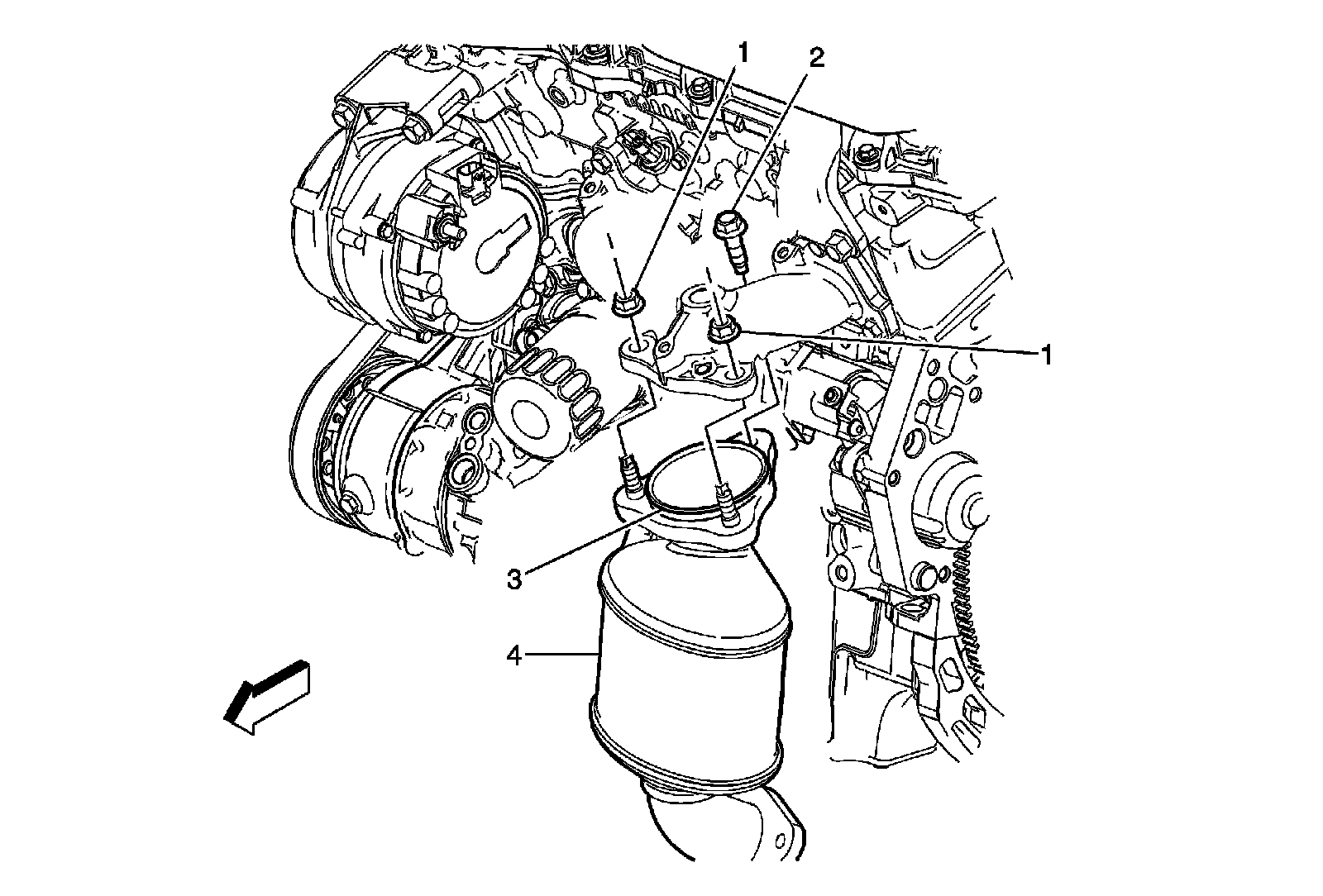 1
2
1
3
4