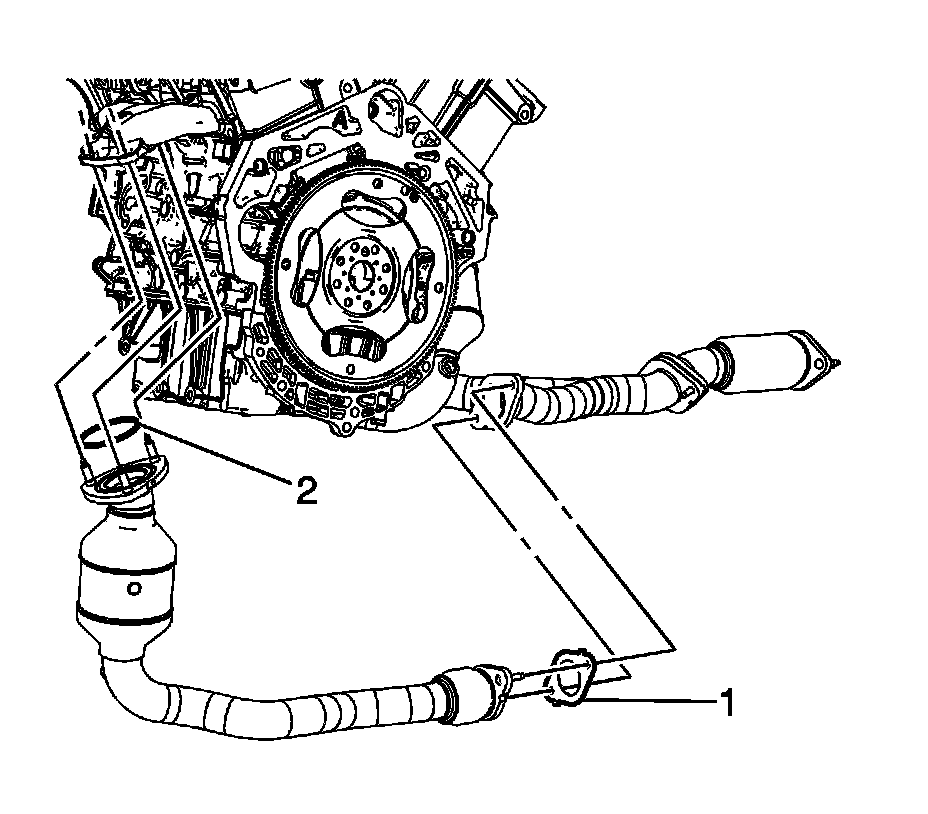 2

1