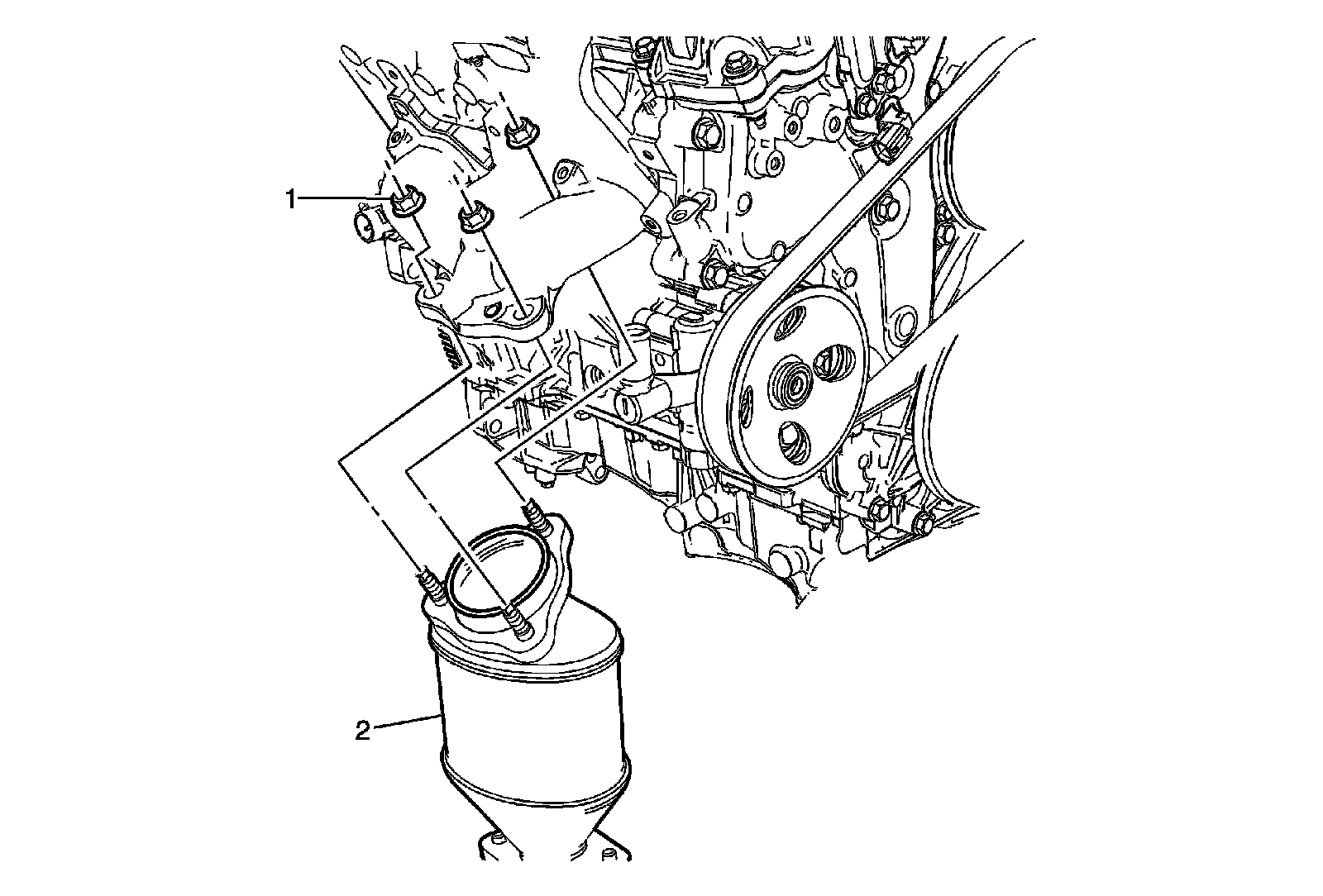 1

2