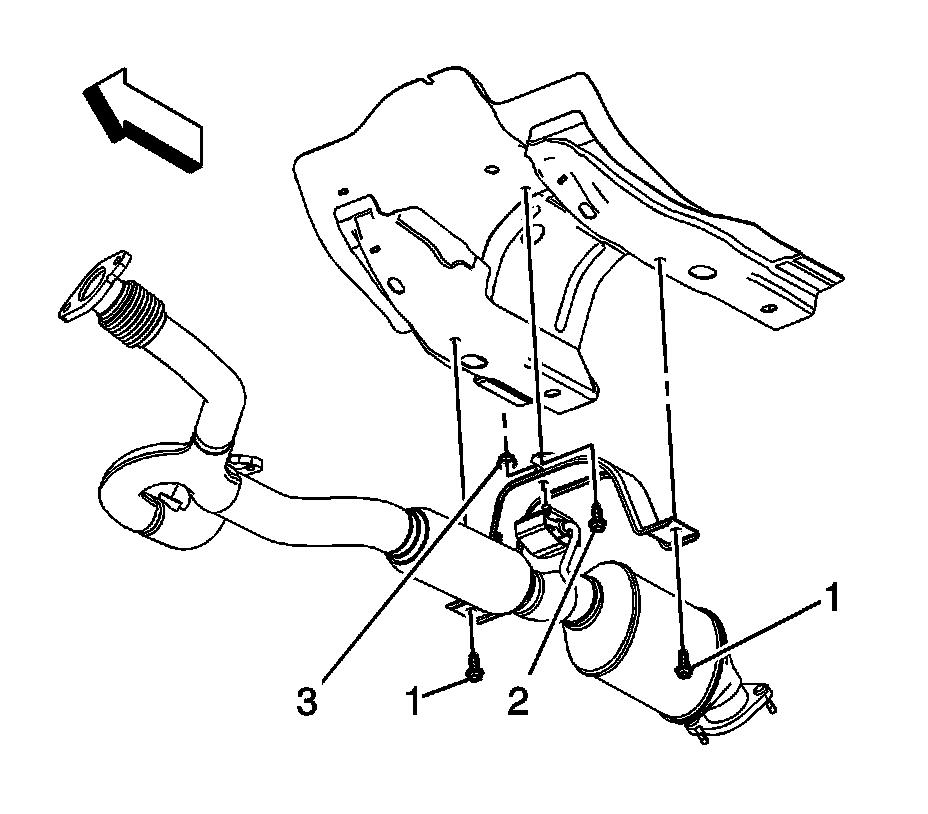 1
3
1
2