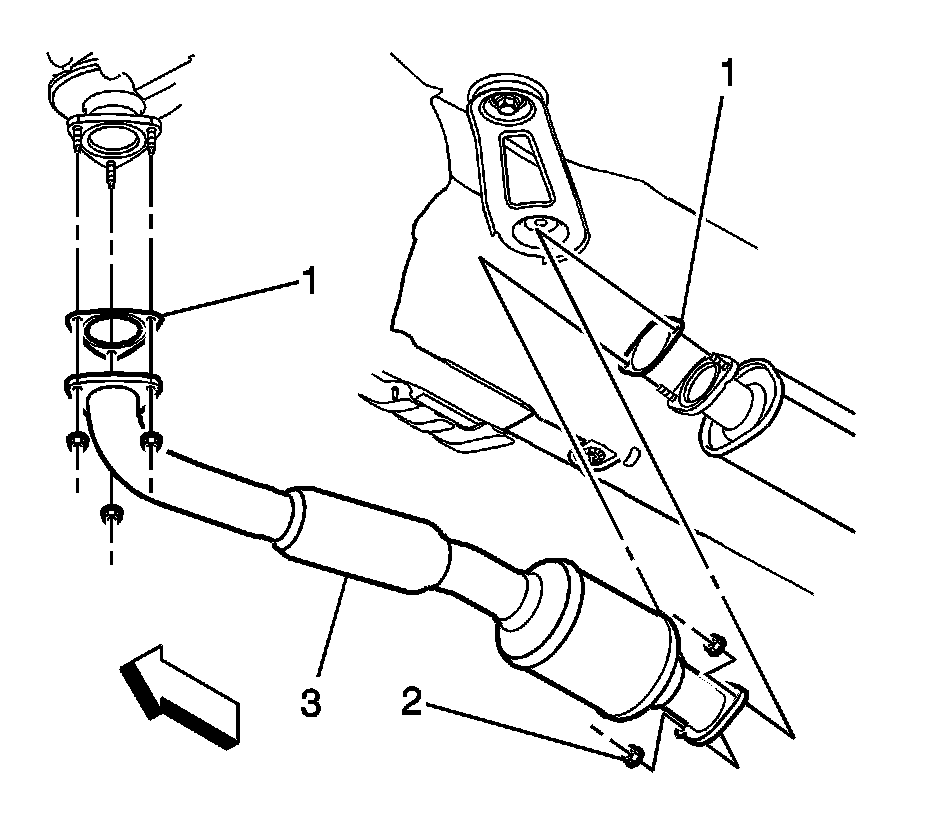 1
1
3
2