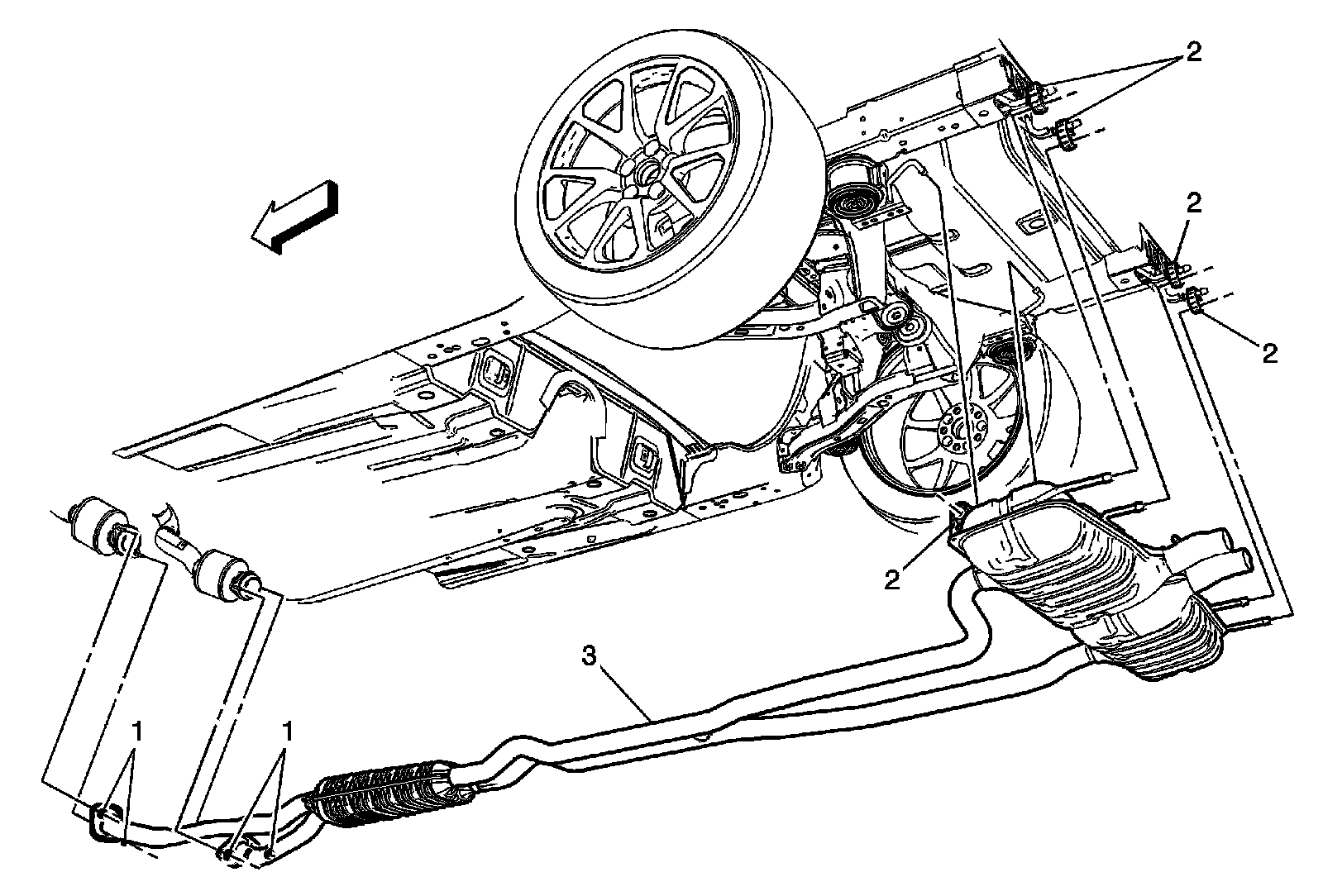 2
2
2
2
3
1
1