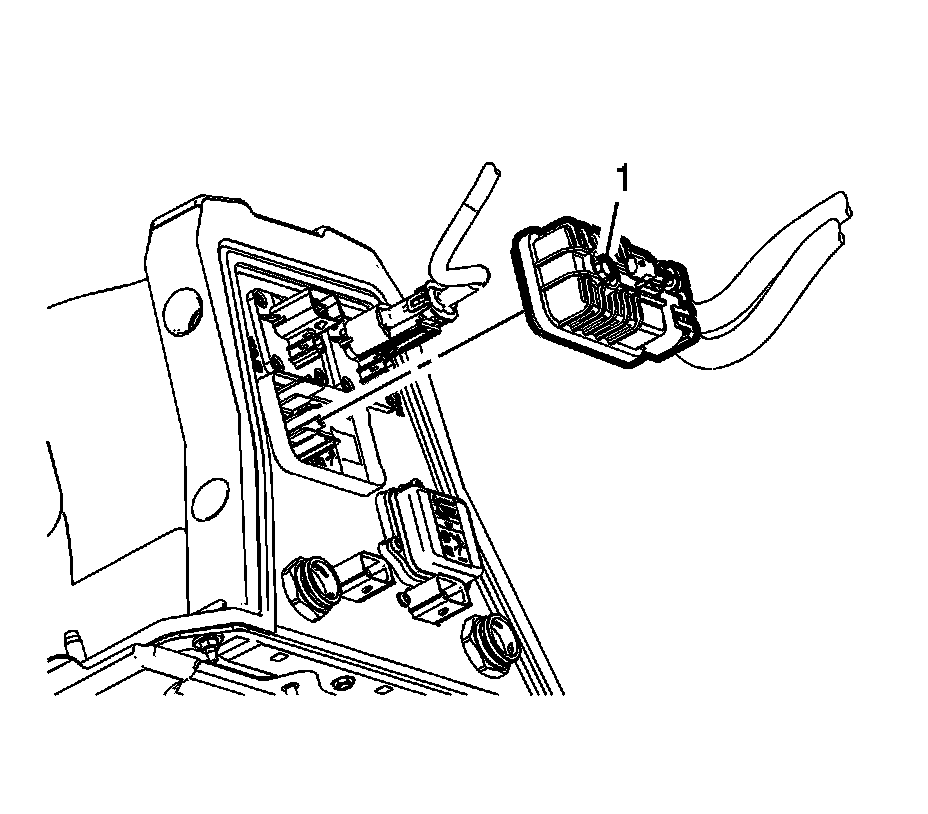 1