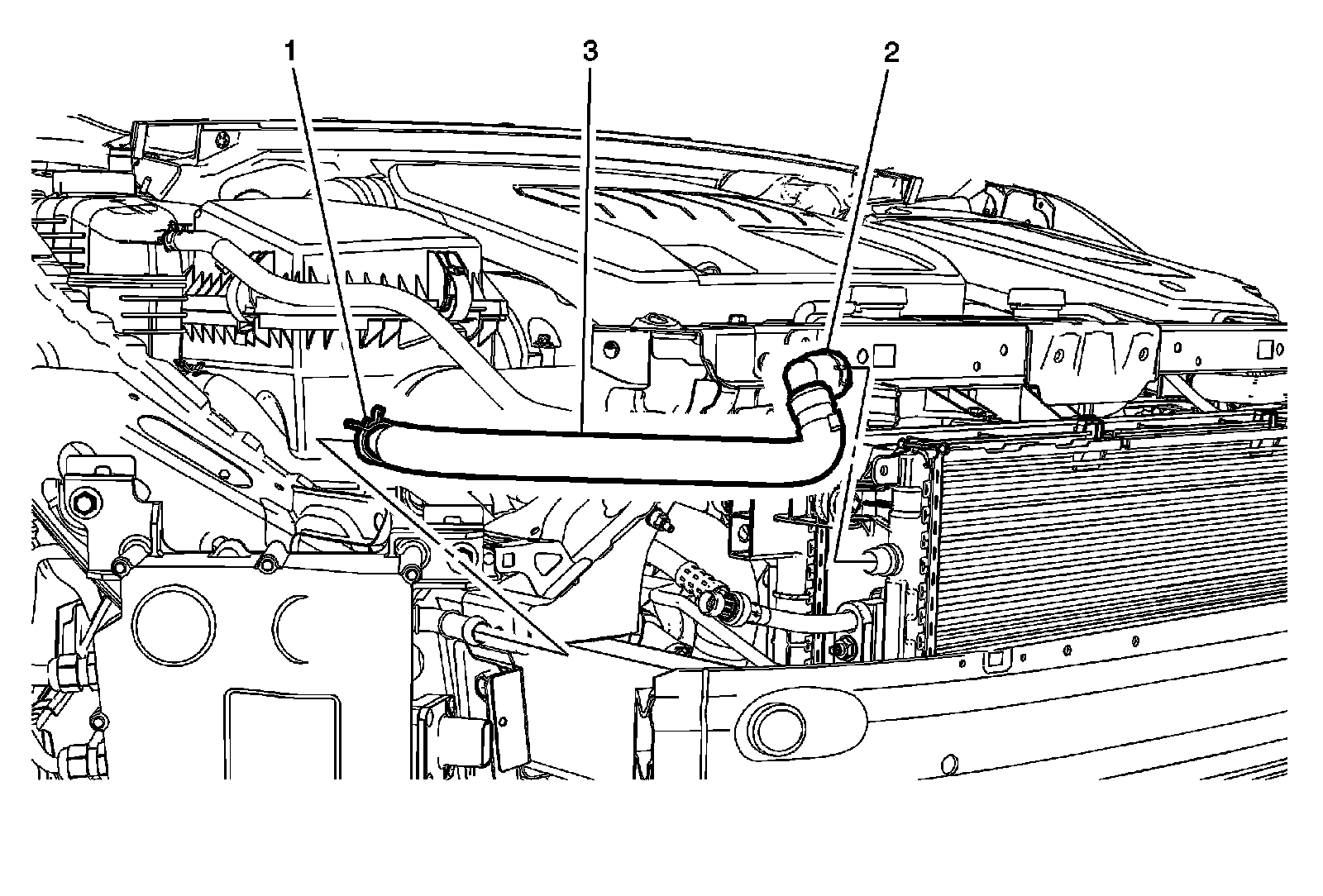 1
3
2