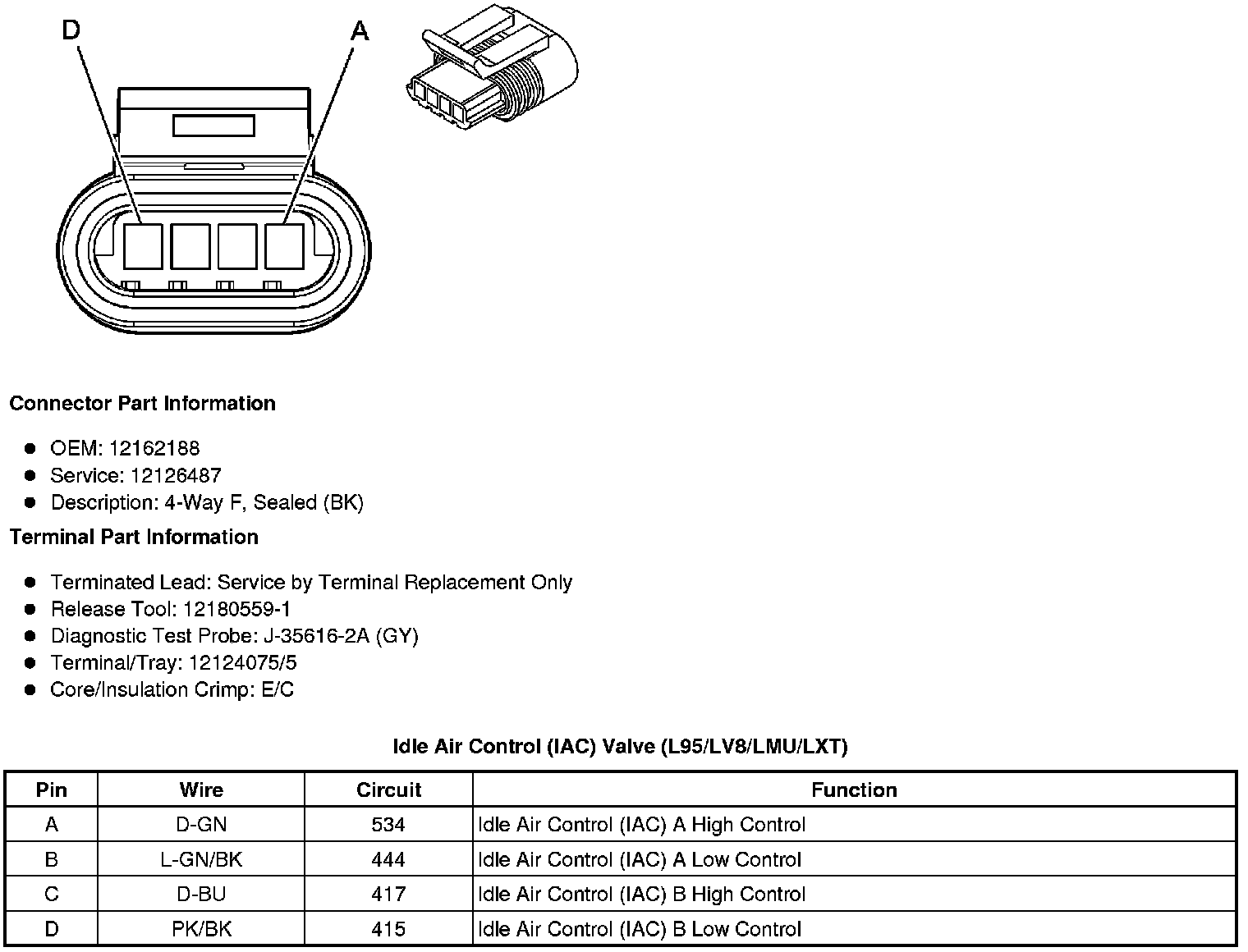 D

A

Connector Part Information

- OEM: 12162188
- Service: 12126487
- Description: 4-Way F, Sealed (BK)

Terminal Part Information

- Terminated Lead: Service by Terminal Replacement Only
- Release Tool: 12180559-1
- Diagnostic Test Probe: J-35616-2A (GY)
- Terminal/Tray: 12124075/5
- Core/Insulation Crimp: E/C

Idle Air Control (IAC) Valve (L95/LV8/LMU/LXT)

| Pin | Wire | Circuit | Function |
|---|---|---|---|
| A | D-GN | 534 | Idle Air Control (IAC) A High Control |
| B | L-GN/BK | 444 | Idle Air Control (IAC) A Low Control |
| C | D-BU | 417 | Idle Air Control (IAC) B High Control |
| D | PK/BK | 415 | Idle Air Control (IAC) B Low Control |