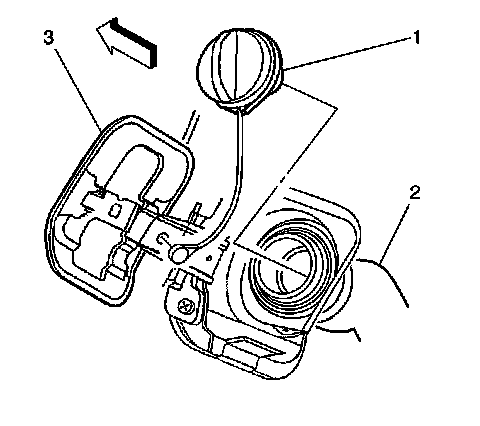 3

1

2