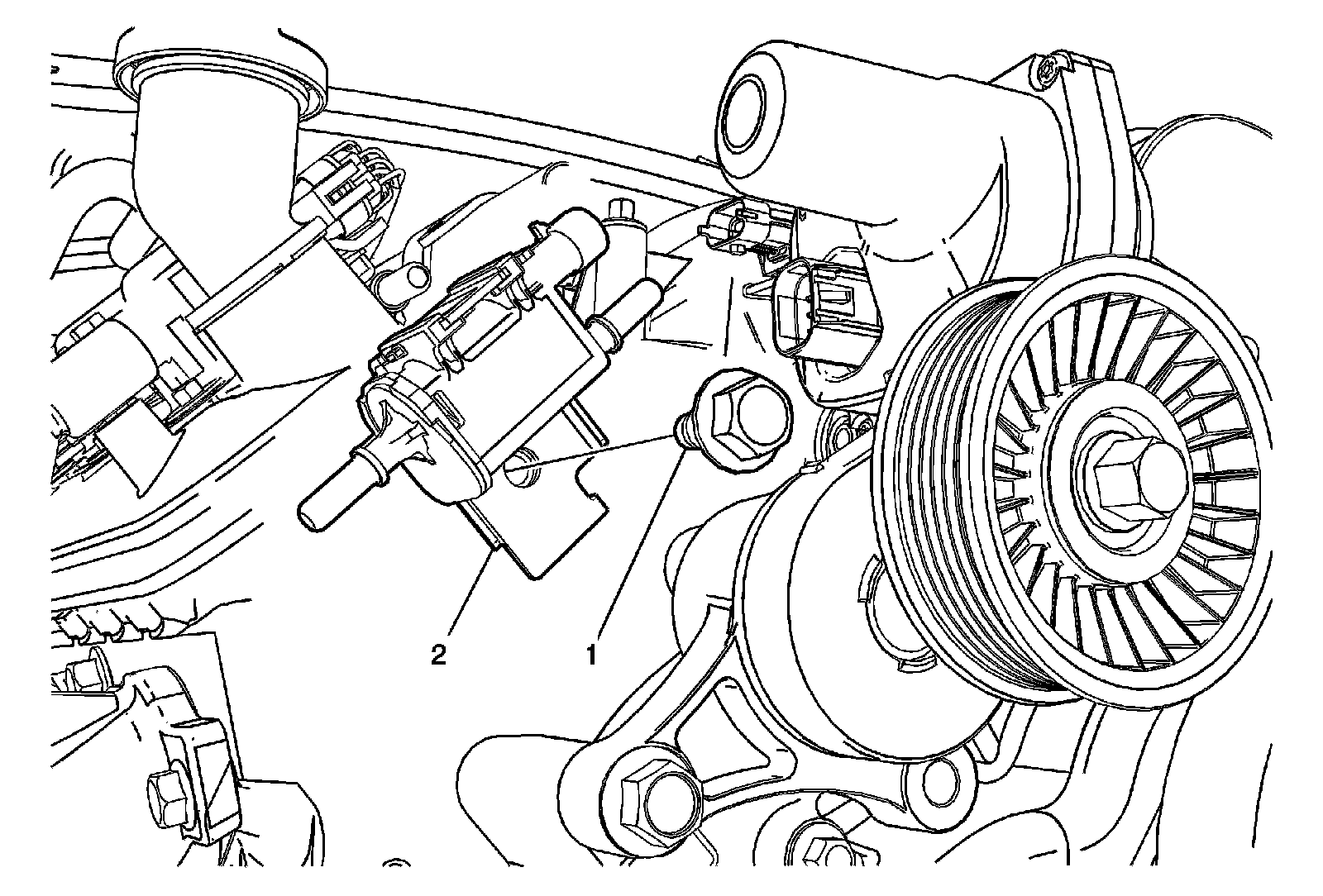 2
1