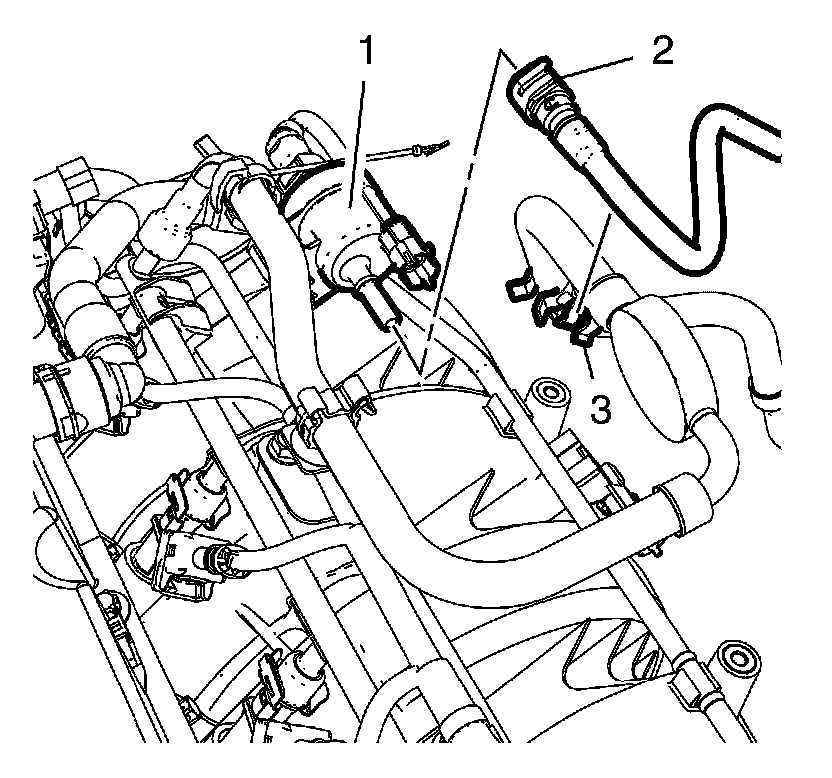 1
2
3