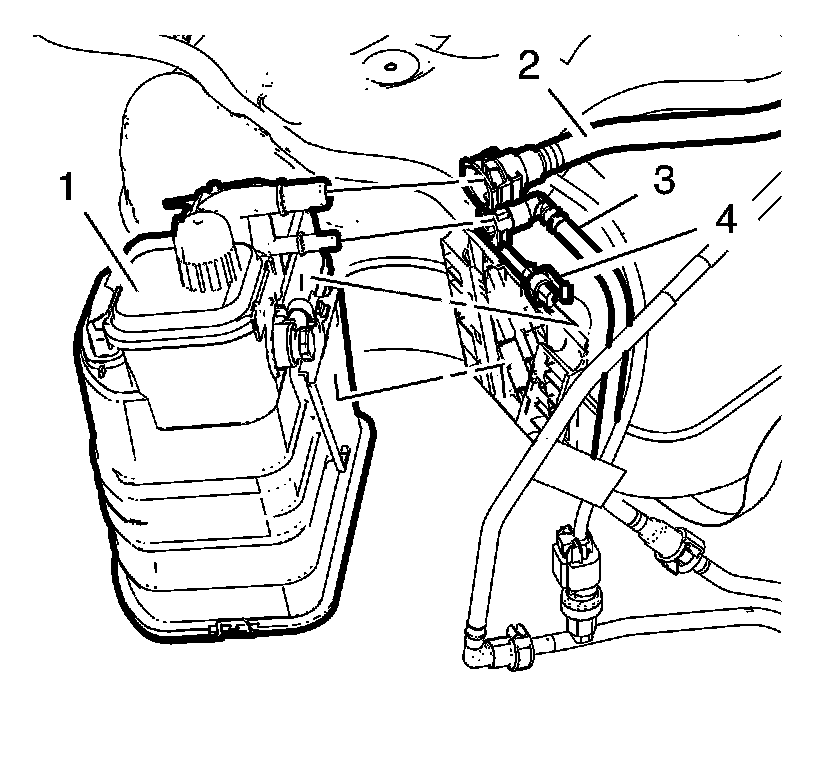 1
2
3
4