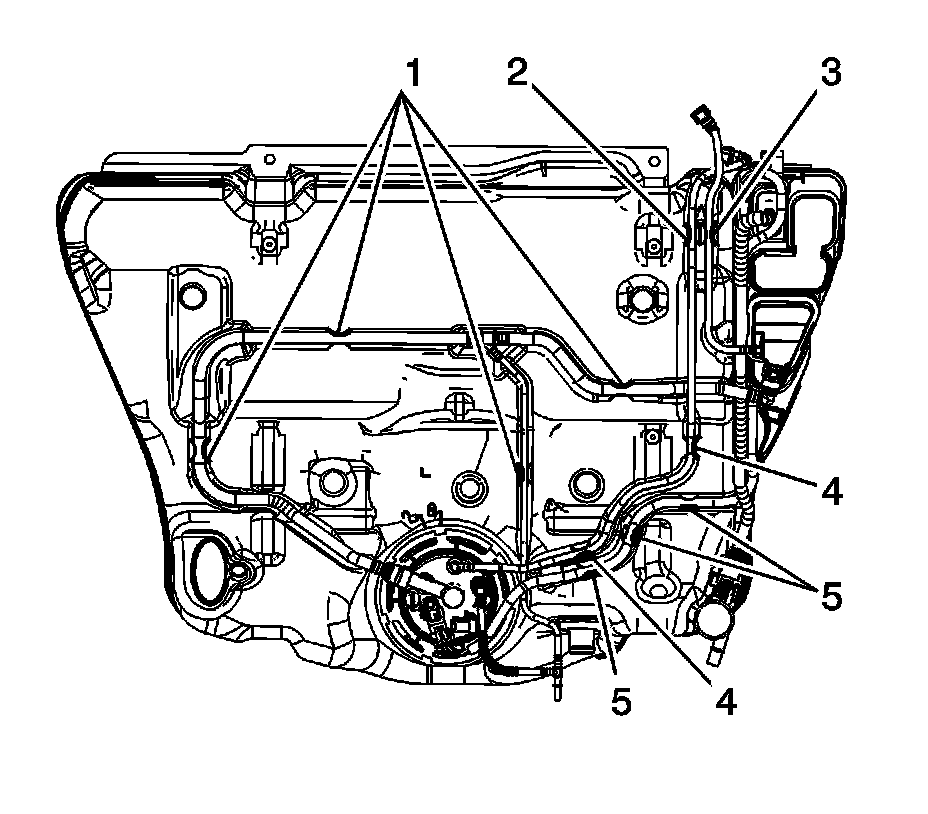 1
2
3
4
5
5
4