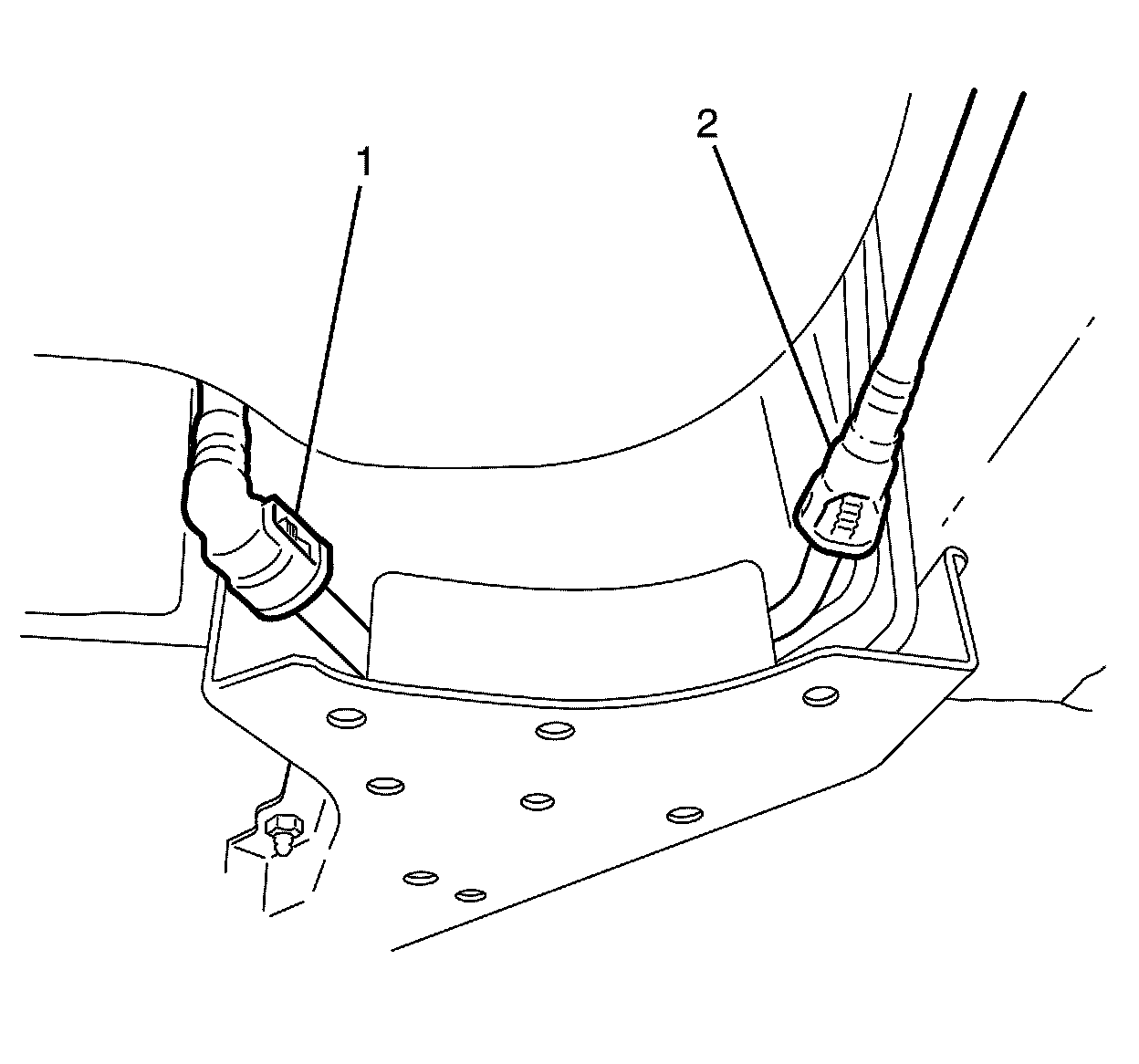 1
2