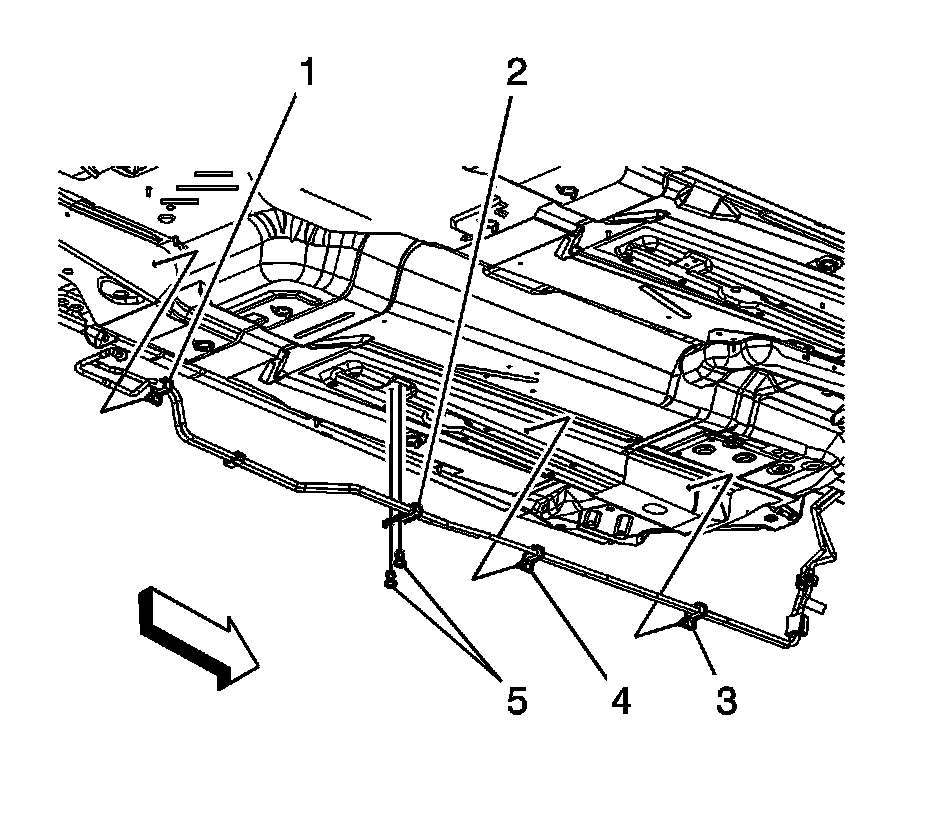 1
2
5
4
3