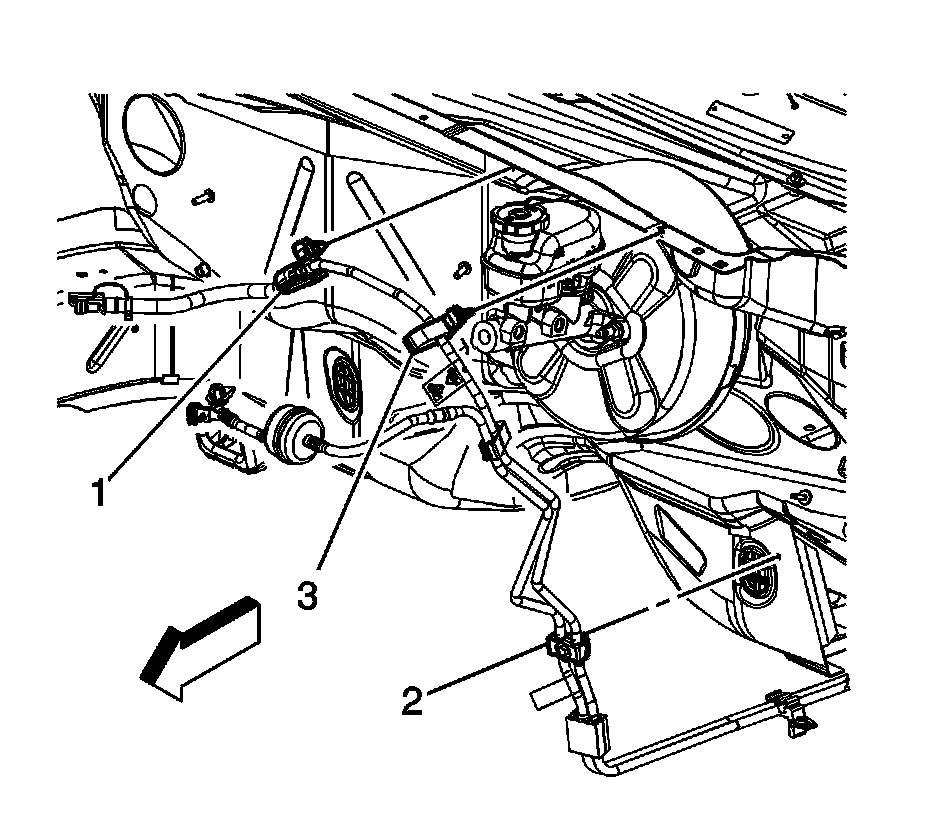 1
3
2