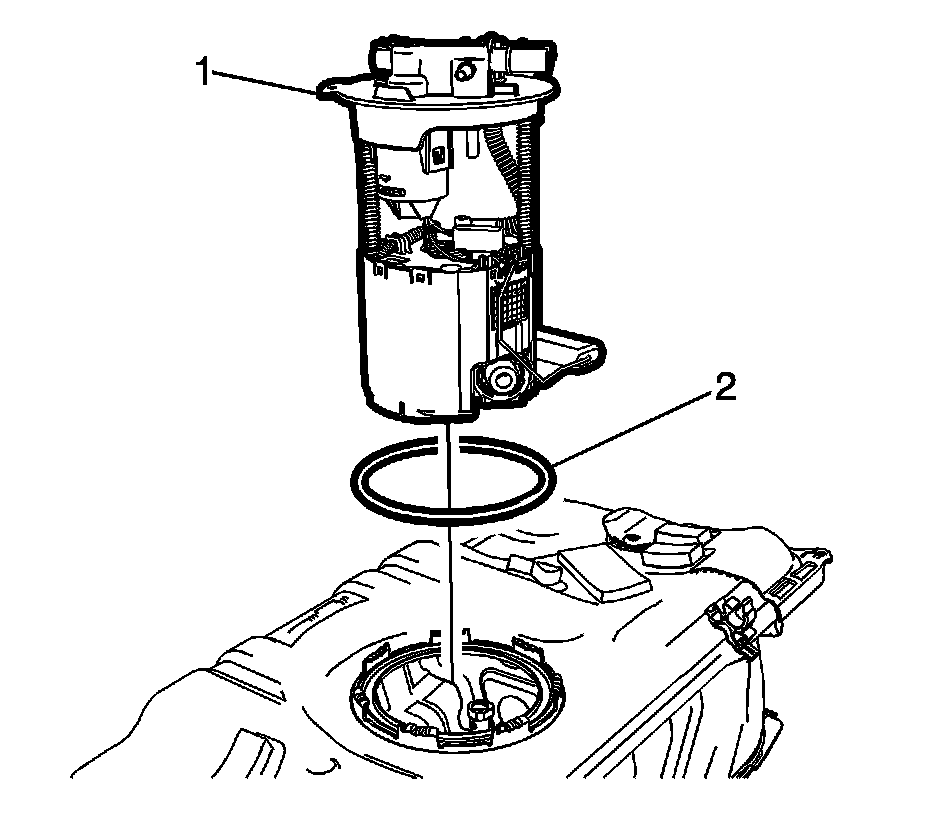 1
2