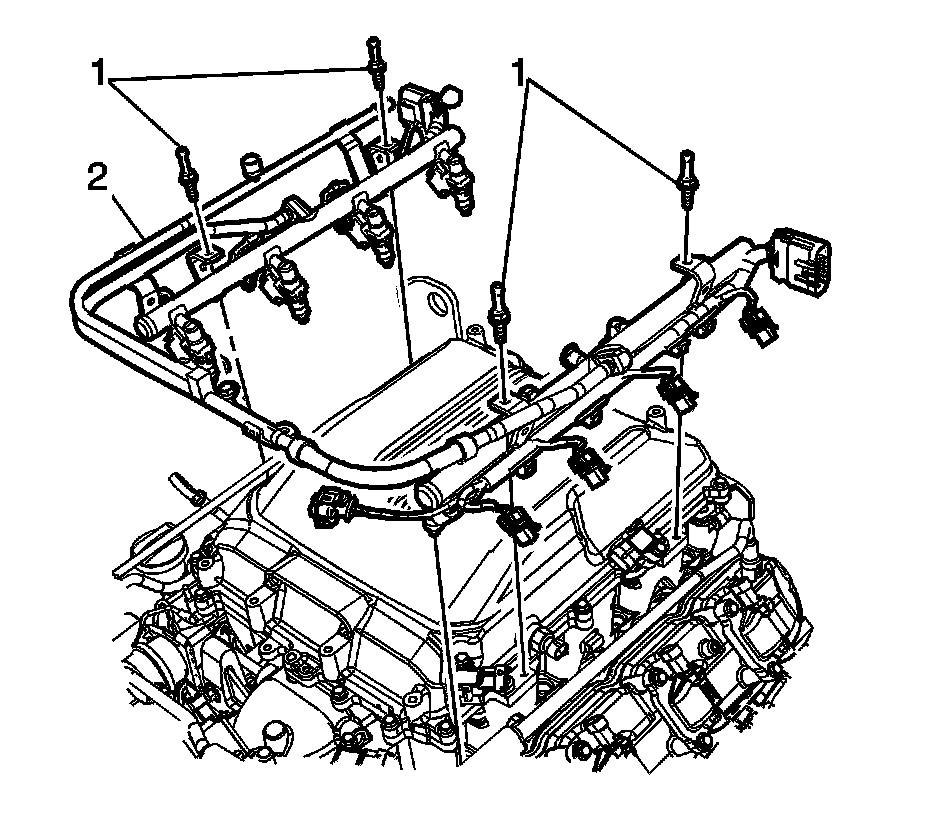 1
1
2