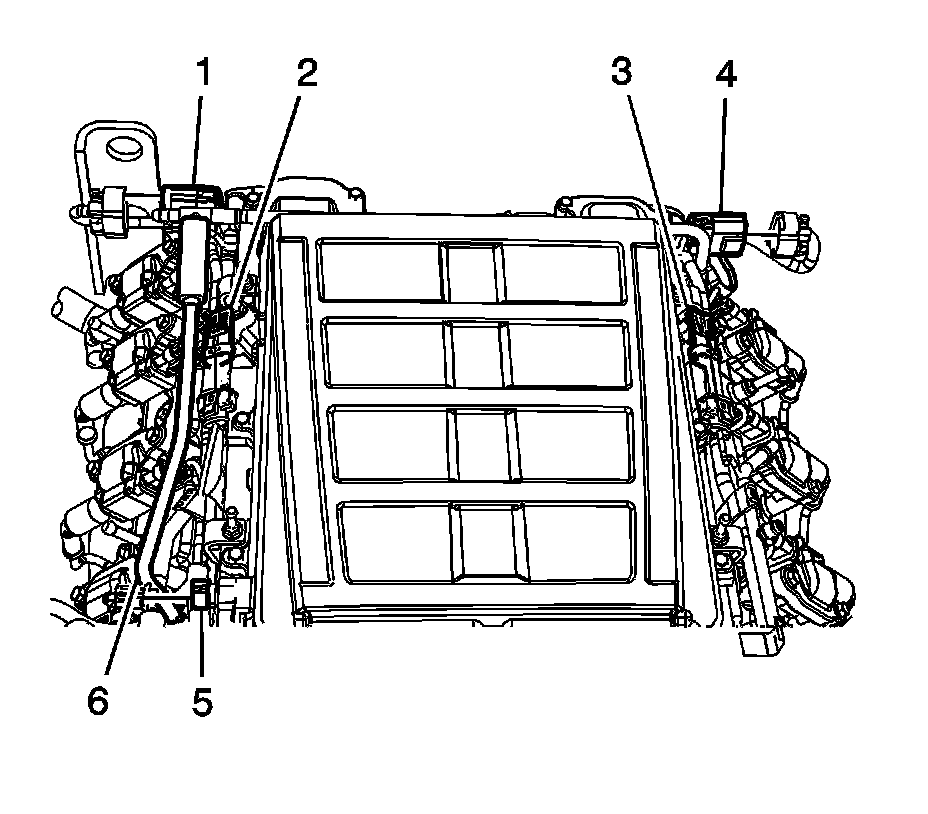 1
2
3
4
6
5