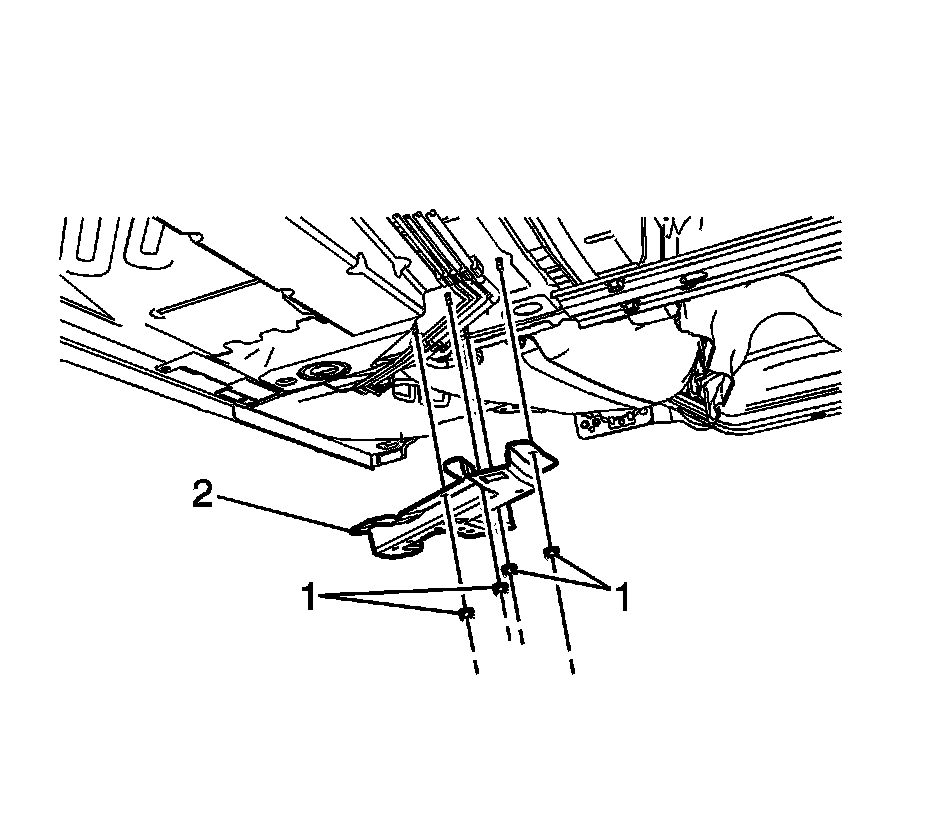 2
1
1