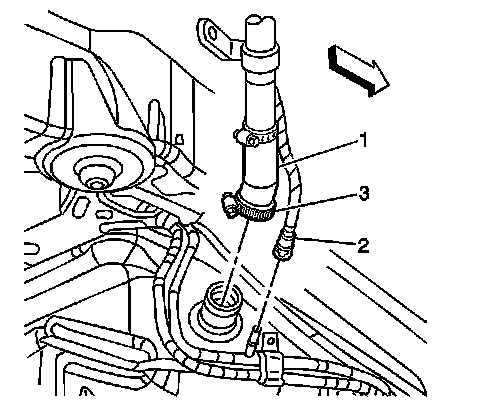 1
3
2