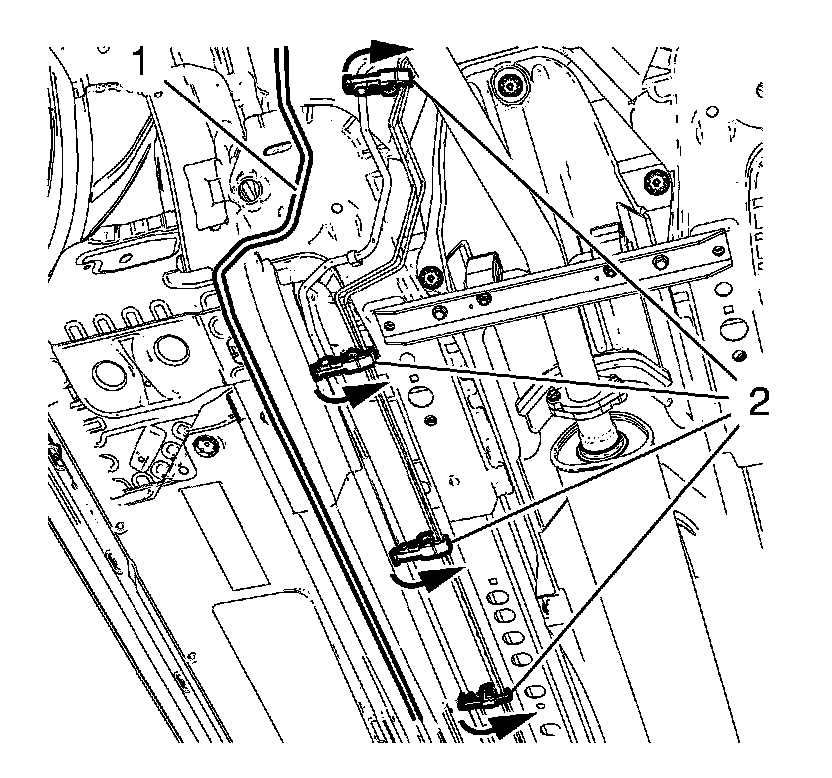 1
2