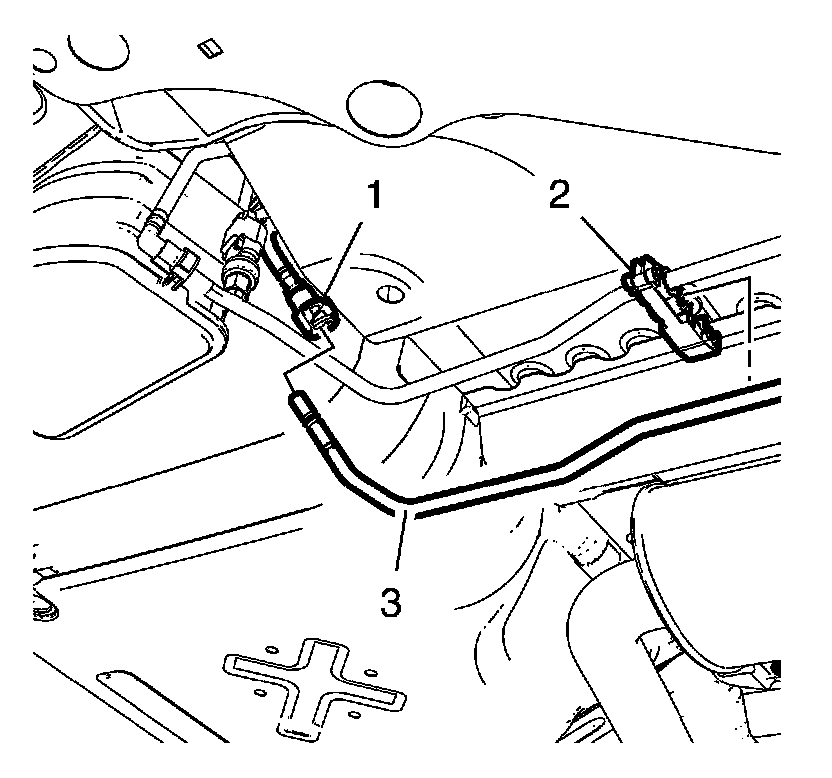 1
2
3