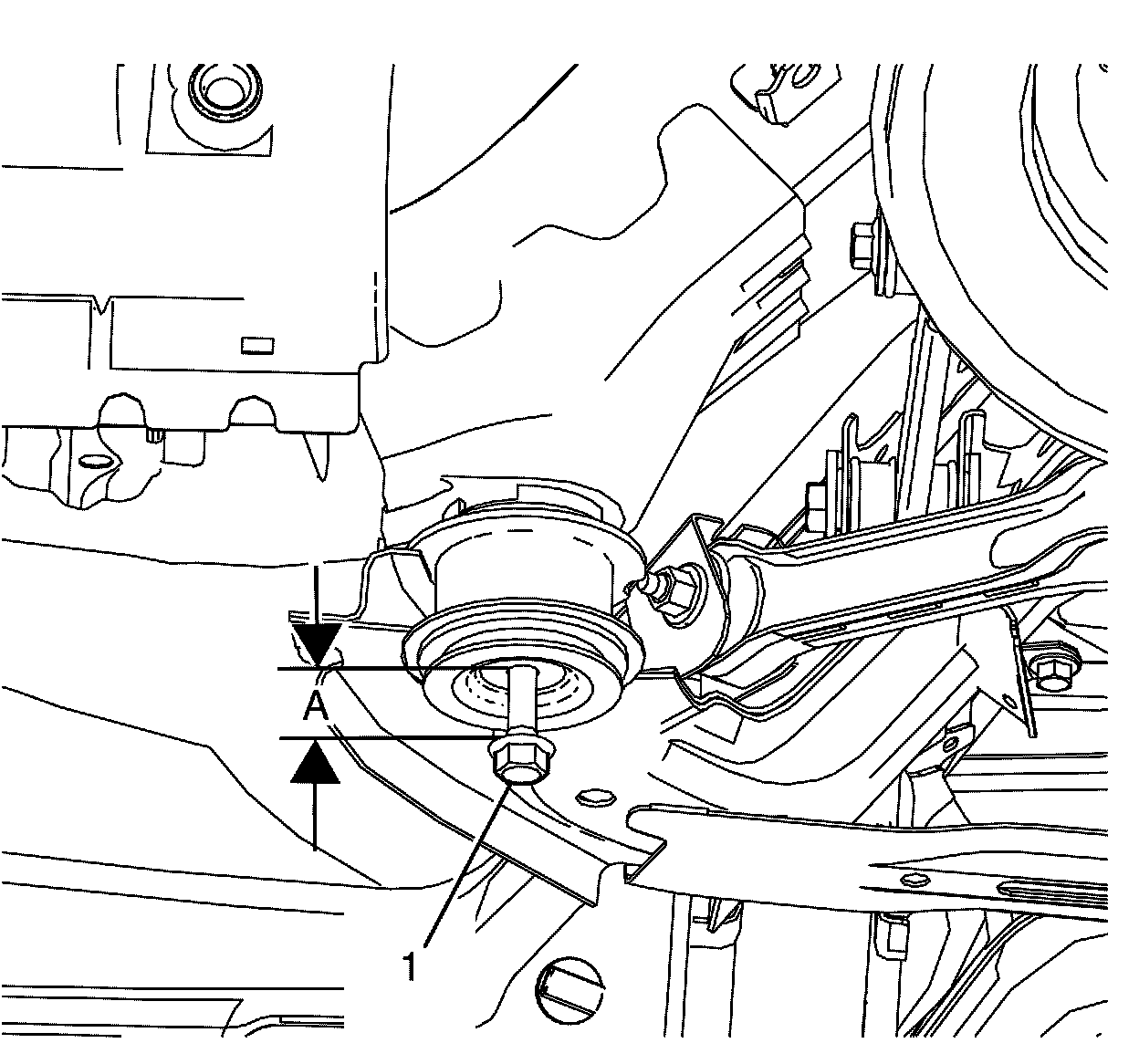 A
1